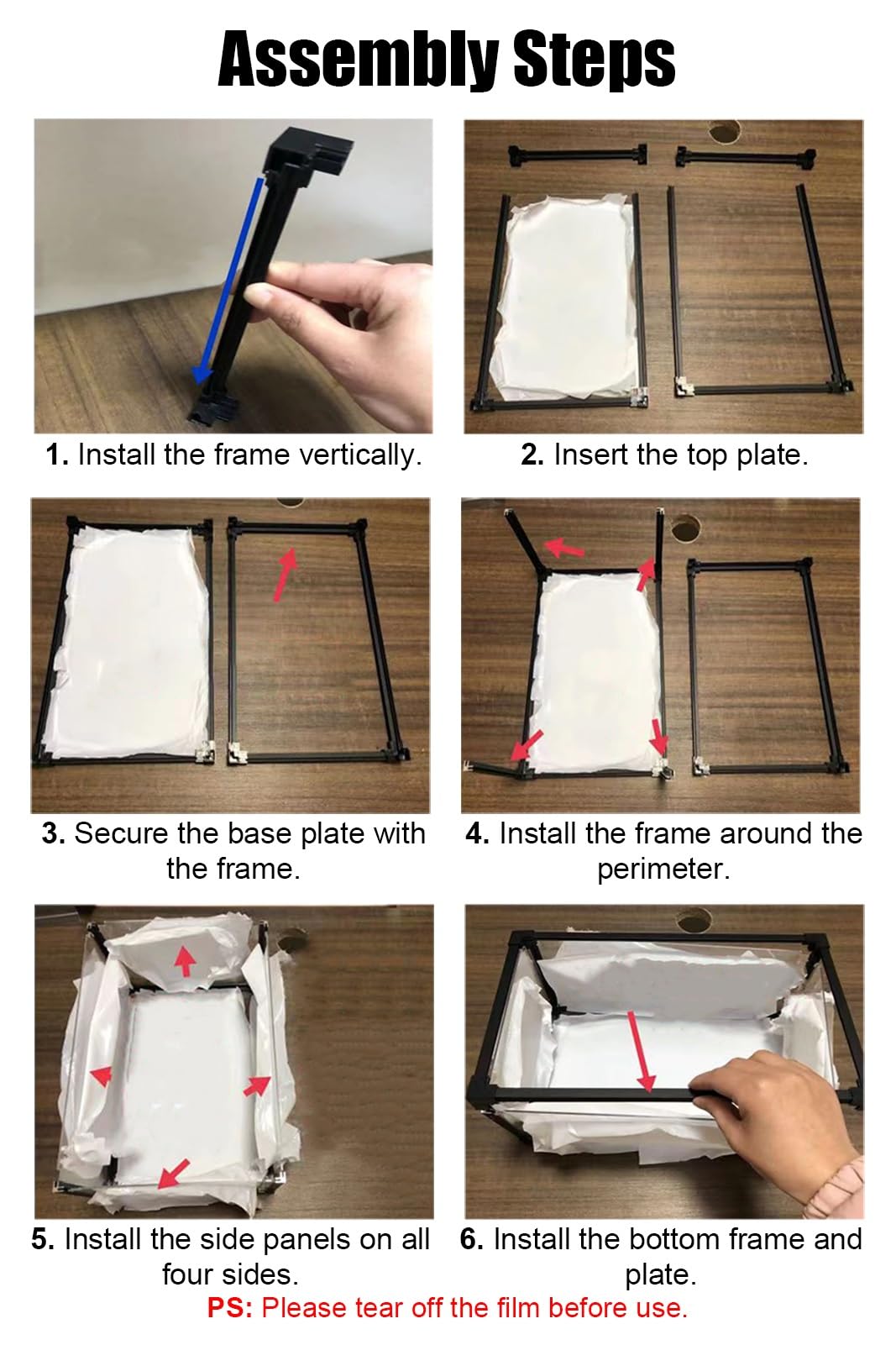 Assembly Steps

1. Install the frame vertically.

2. Insert the top plate.

3. Secure the base plate with the frame.

4. Install the frame around the perimeter.

5. Install the side panels on all four sides.

6. Install the bottom frame and plate.

PS: Please tear off the film before use.