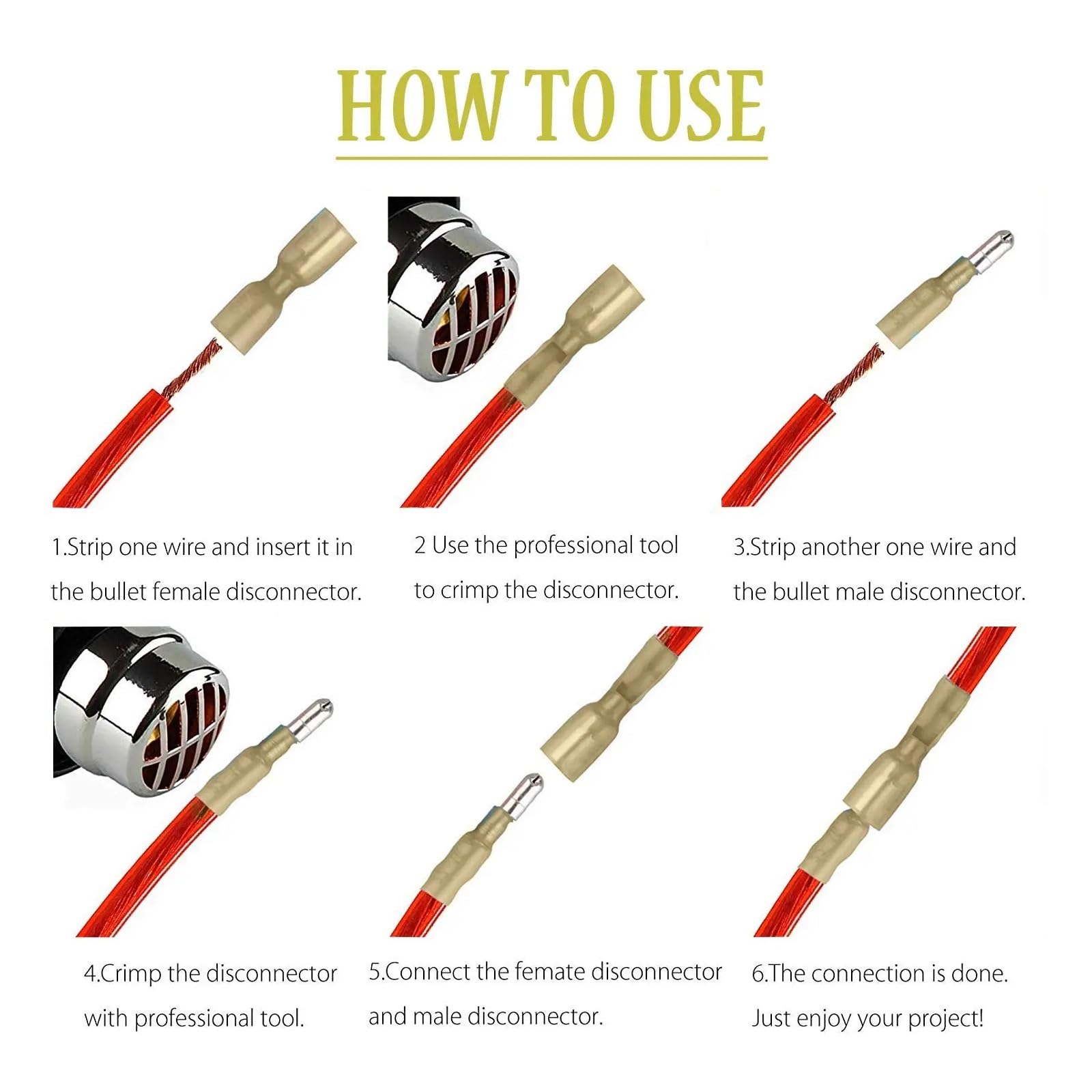 HOW TO USE

1.Strip one wire and insert it in the bullet female disconnector.

2 Use the professional tool to crimp the disconnector.

3.Strip another one wire and the bullet male disconnector.

4.Crimp the disconnector with professional tool.

5.Connect the femate disconnector and male disconnector.

6.The connection is done. Just enjoy your project!