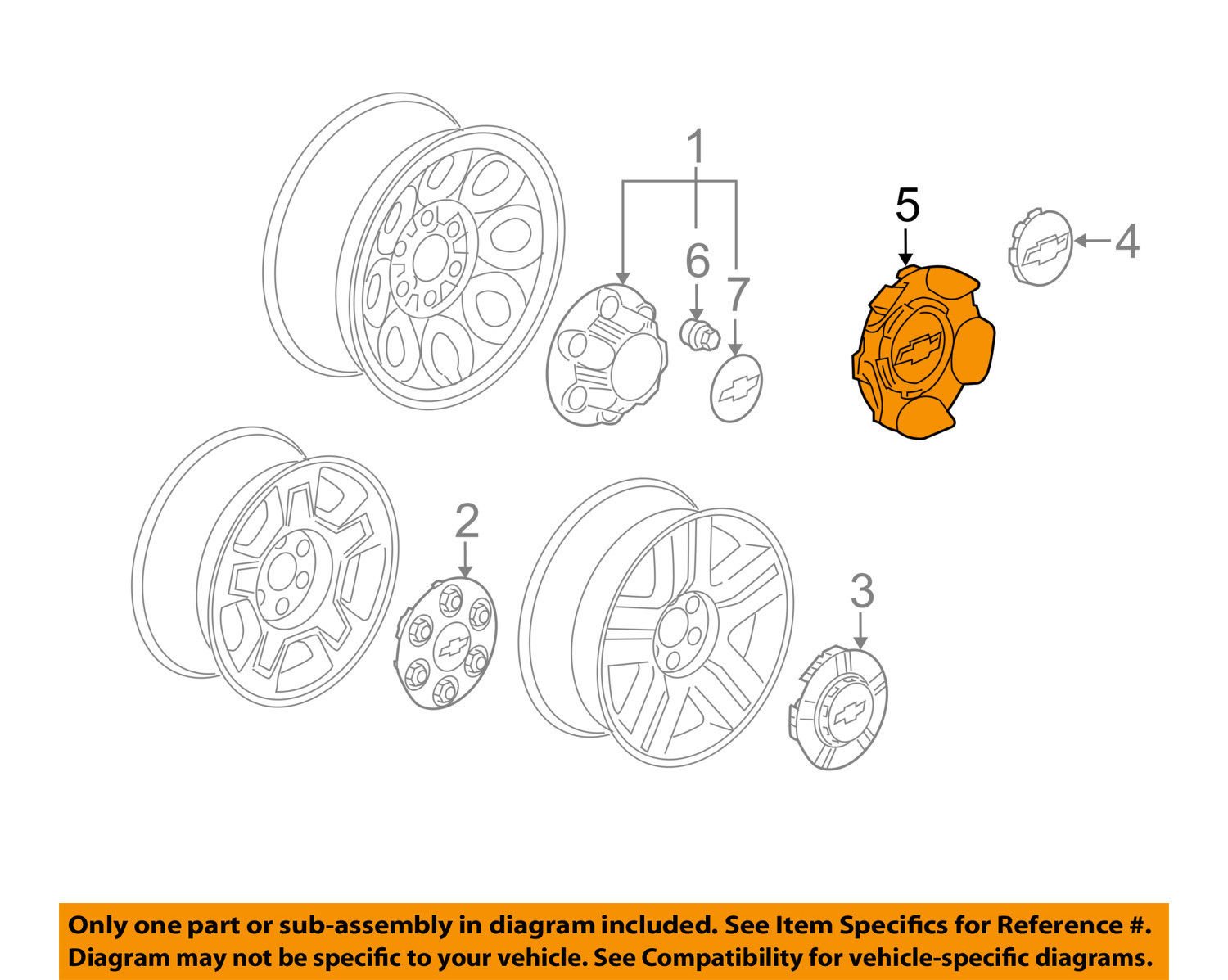 1

5

4

6

7

2

3

Only one part or sub-assembly in diagram included. See Item Specifics for Reference #. Diagram may not be specific to your vehicle. See Compatibility for vehicle-specific diagrams.