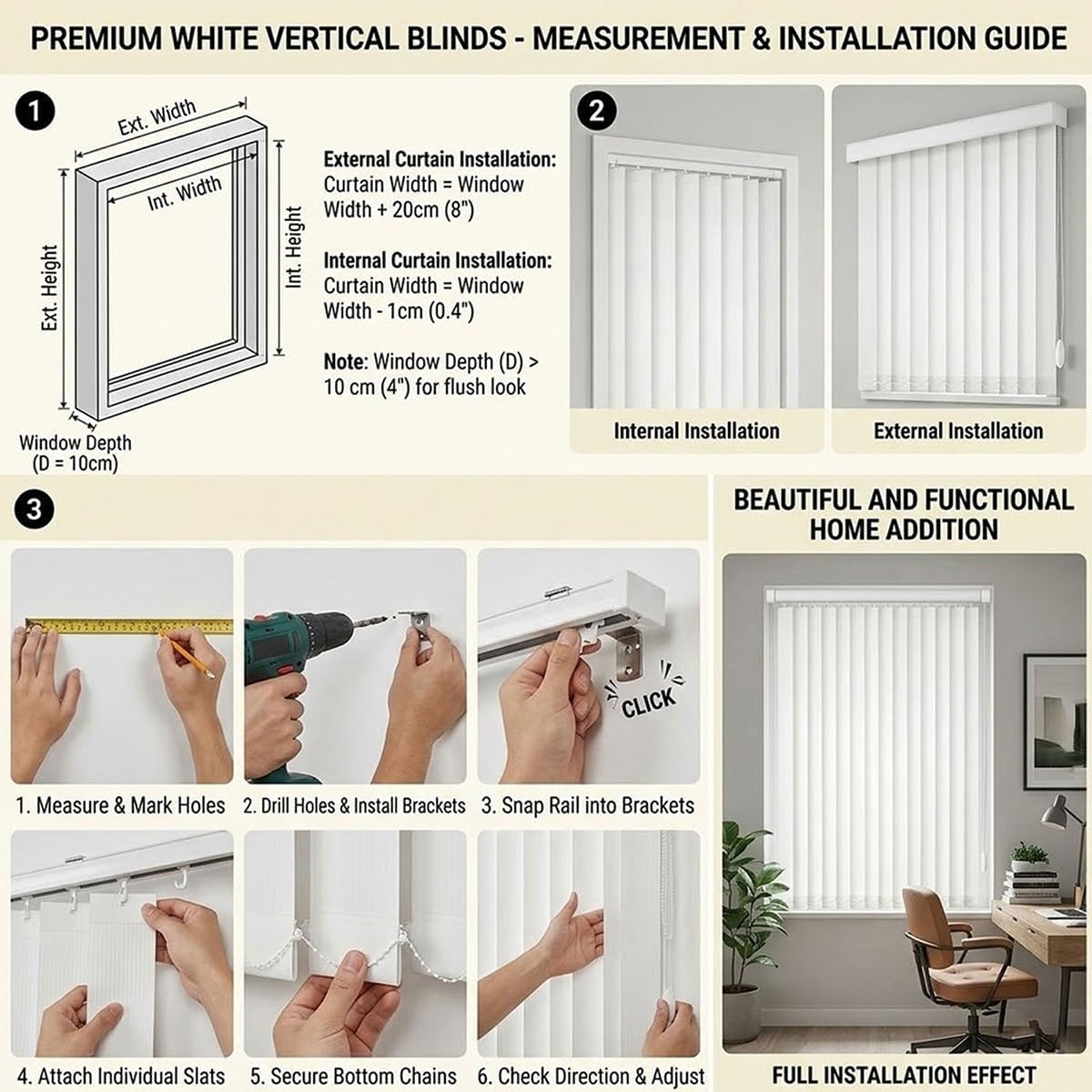 PREMIUM WHITE VERTICAL BLINDS - MEASUREMENT & INSTALLATION GUIDE

1

Ext. Width

Int. Width

Ext. Height

Int. Height

Window Depth (D = 10cm)

External Curtain Installation: Curtain Width = Window Width + 20cm (8")

Internal Curtain Installation: Curtain Width = Window Width - 1cm (0.4")

Note: Window Depth (D) > 10 cm (4") for flush look

2

Internal Installation

External Installation

3

CLICK

1. Measure & Mark Holes

2. Drill Holes & Install Brackets

3. Snap Rail into Brackets

4. Attach Individual Slats

5. Secure Bottom Chains

6. Check Direction & Adjust

BEAUTIFUL AND FUNCTIONAL HOME ADDITION

FULL INSTALLATION EFFECT