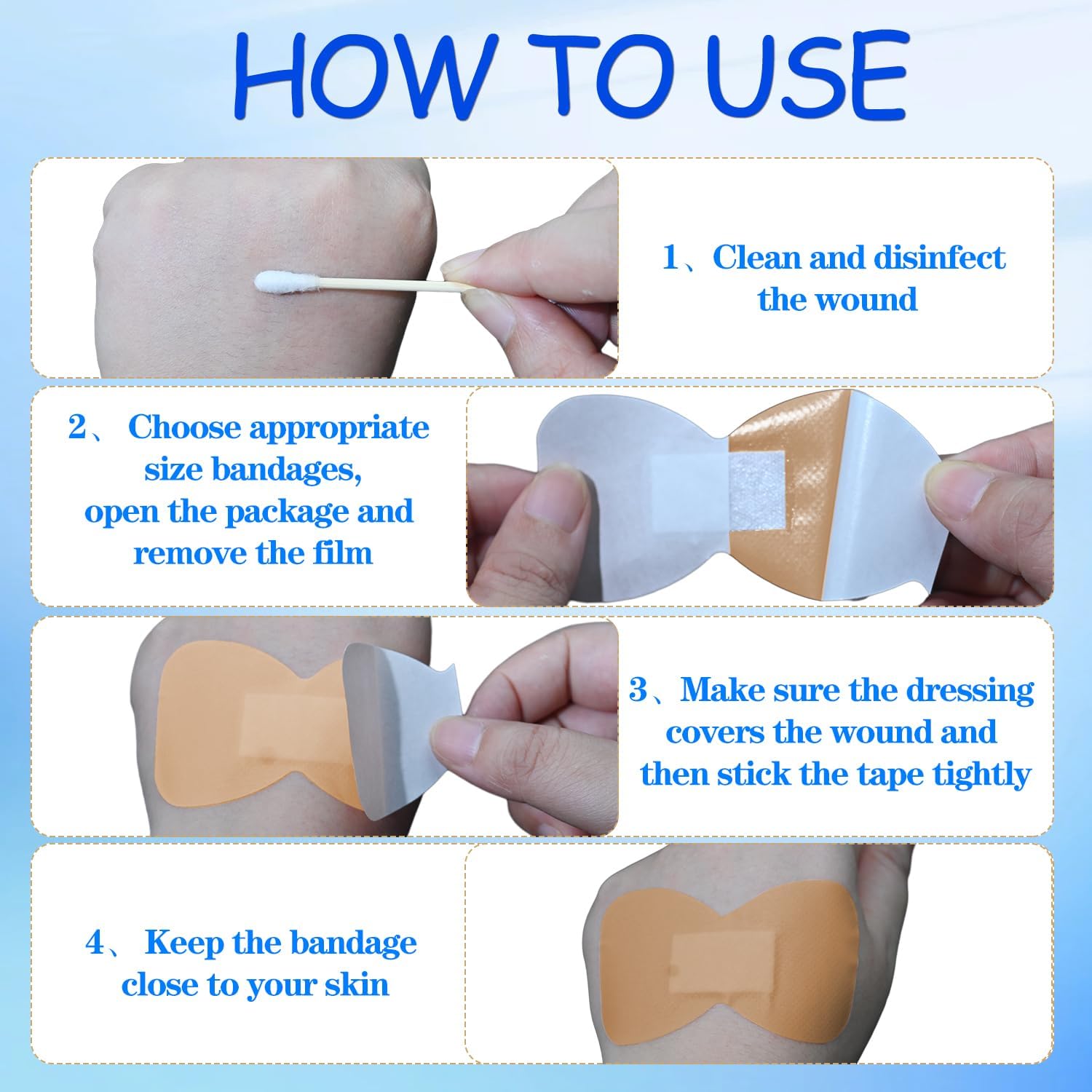 HOW TO USE

1、Clean and disinfect the wound

2、 Choose appropriate size bandages, open the package and remove the film

3、Make sure the dressing covers the wound and then stick the tape tightly

4、 Keep the bandage close to your skin