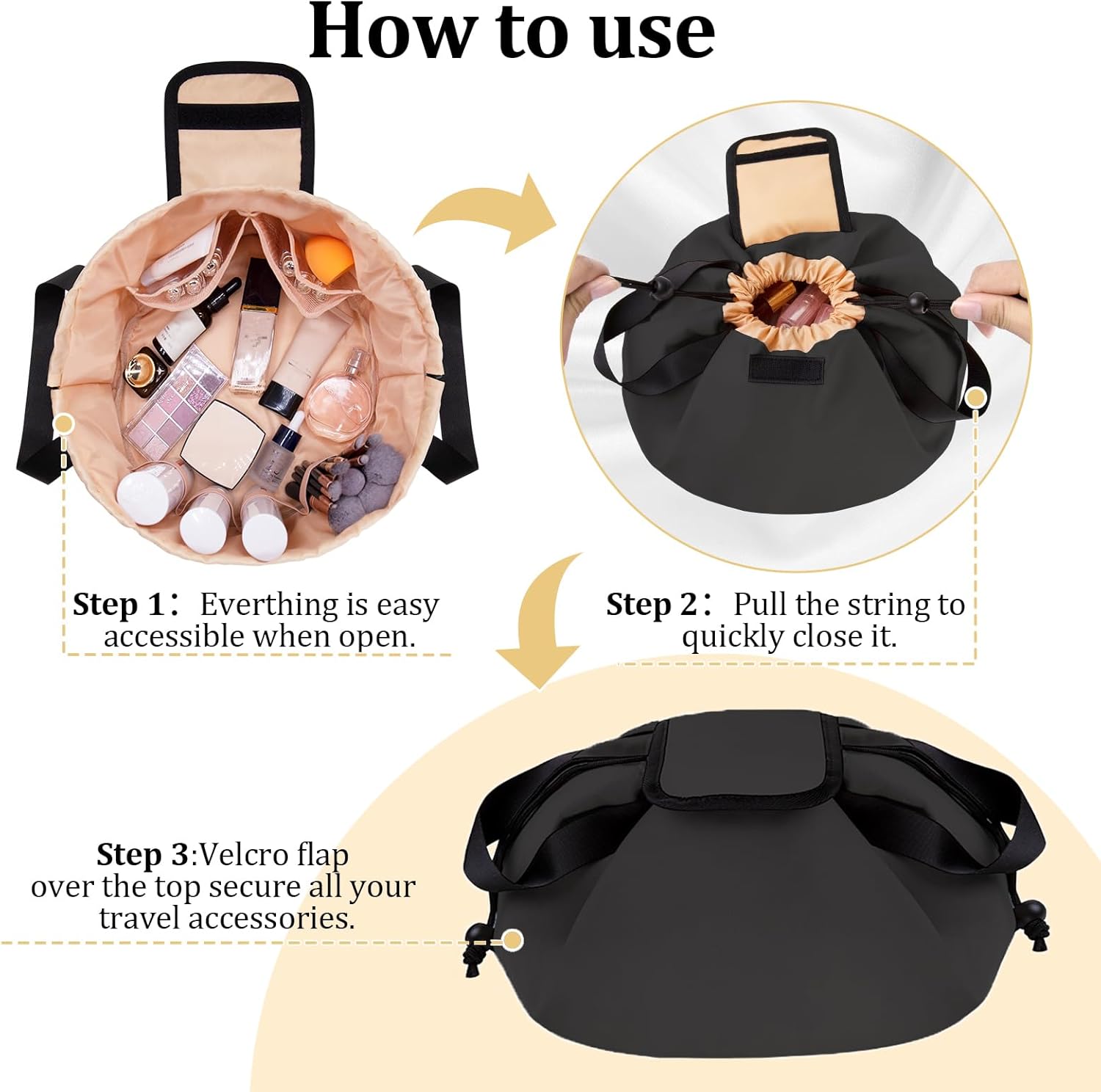 How to use

Step 1： Everthing is easy accessible when open.

Step 2： Pull the string to quickly close it.

Step 3:Velcro flap over the top secure all your travel accessories.