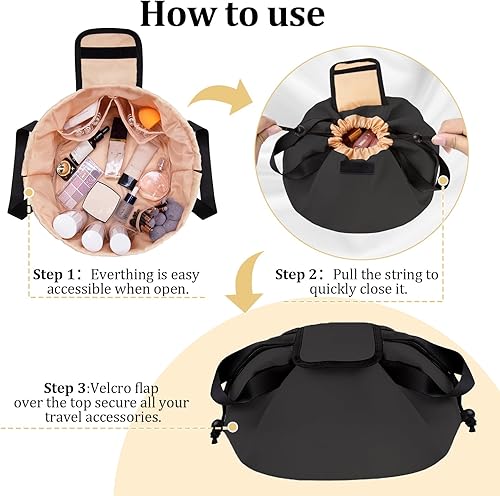 How to use

Step 1：Everthing is easy accessible when open.

Step 2：Pull the string to quickly close it.

Step 3:Velcro flap over the top secure all your travel accessories.