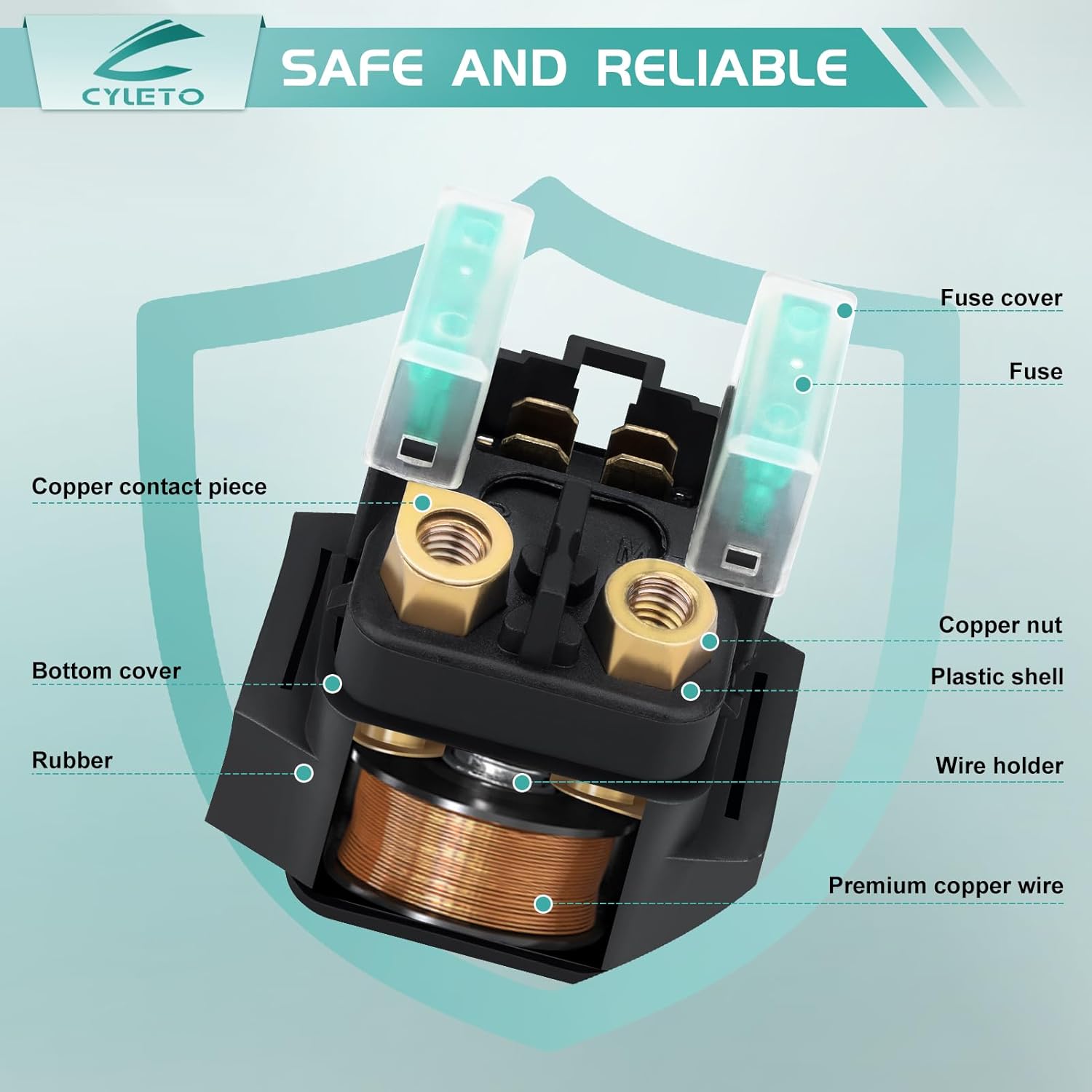 CYLETO

SAFE AND RELIABLE

Fuse cover

Fuse

Copper contact piece

Copper nut

Bottom cover

Plastic shell

Rubber

Wire holder

Premium copper wire