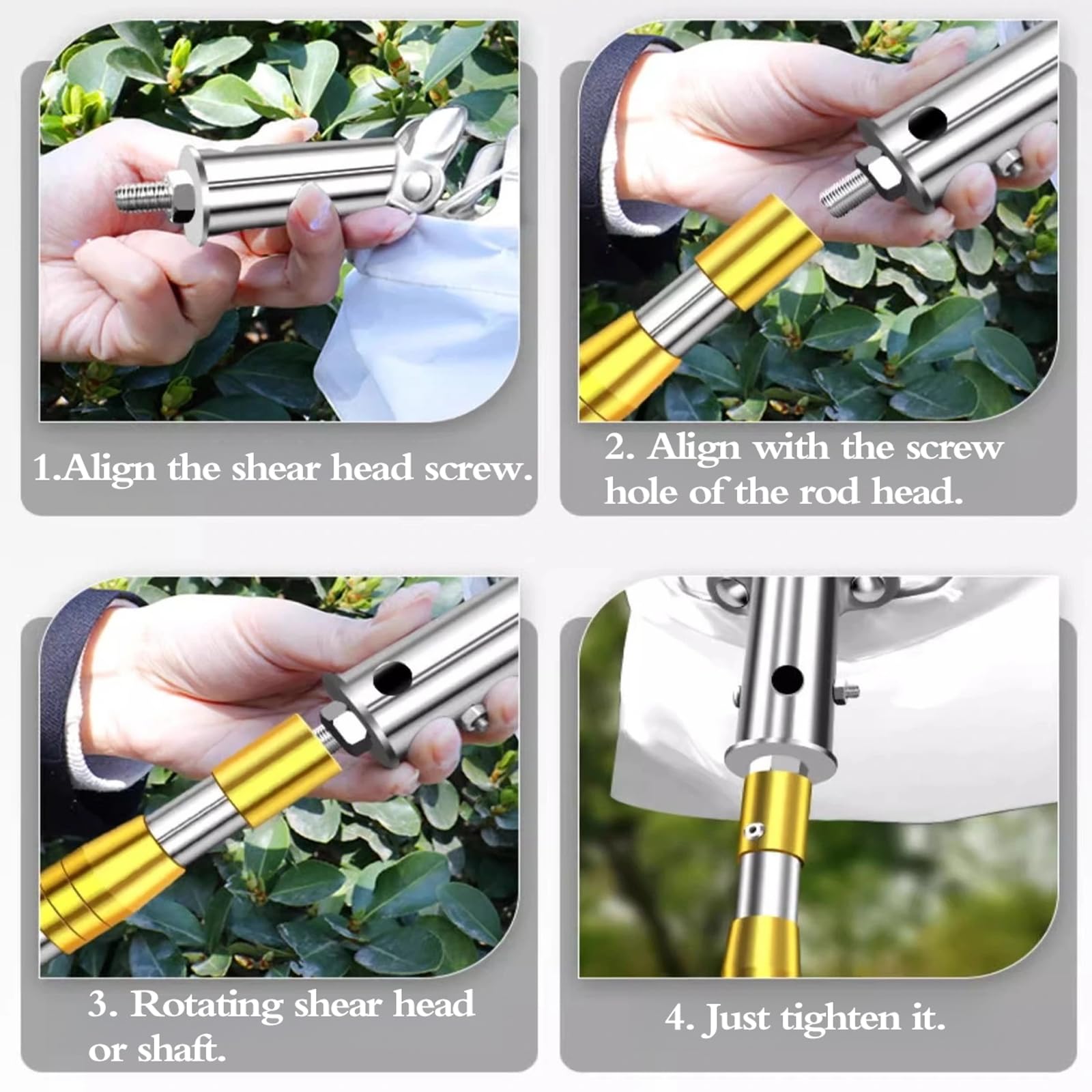 1.Align the shear head screw.

2. Align with the screw hole of the rod head.

3. Rotating shear head or shaft.

4. Just tighten it.