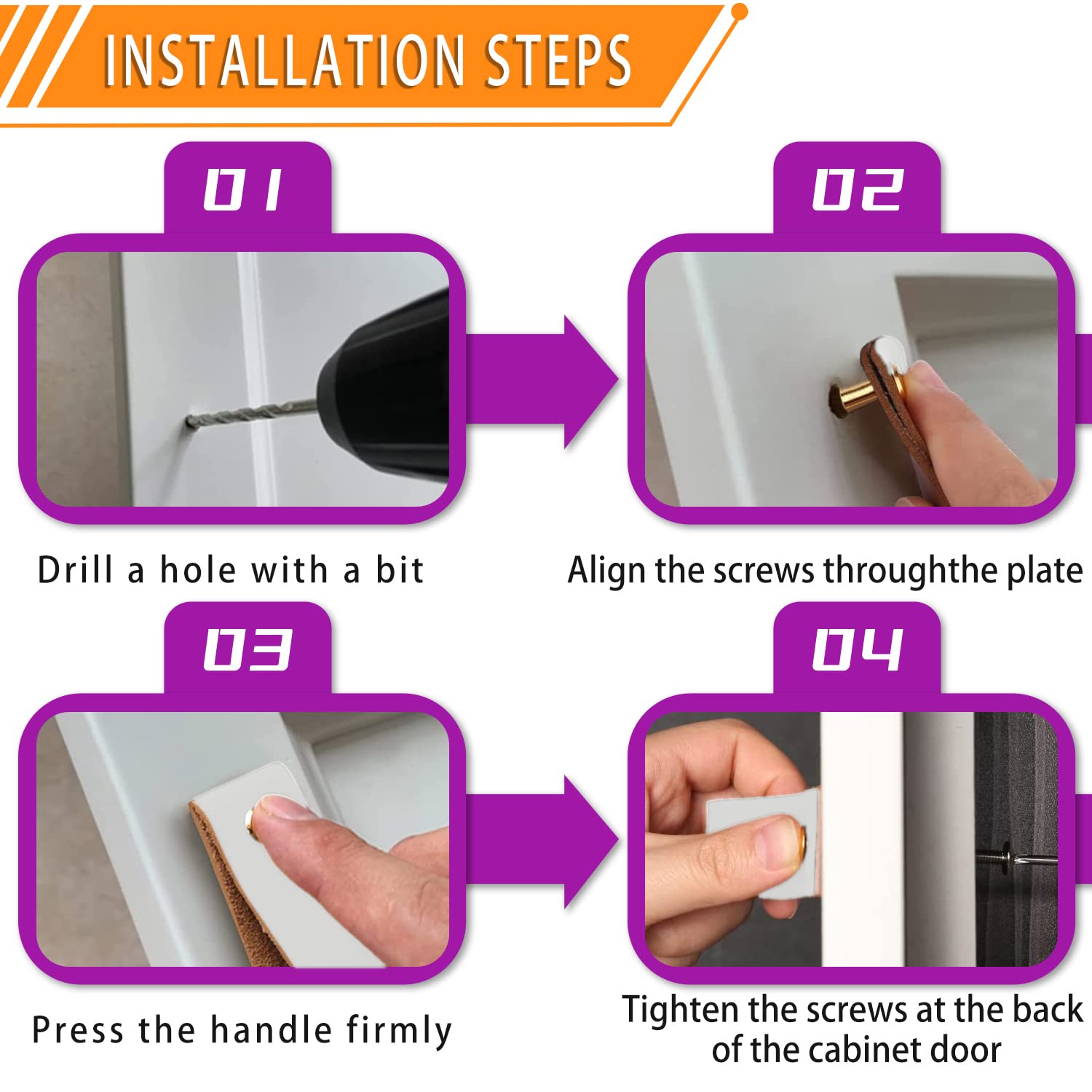 INSTALLATION STEPS

01

Drill a hole with a bit

02

Align the screws throughthe plate

03

Press the handle firmly

04

Tighten the screws at the back of the cabinet door