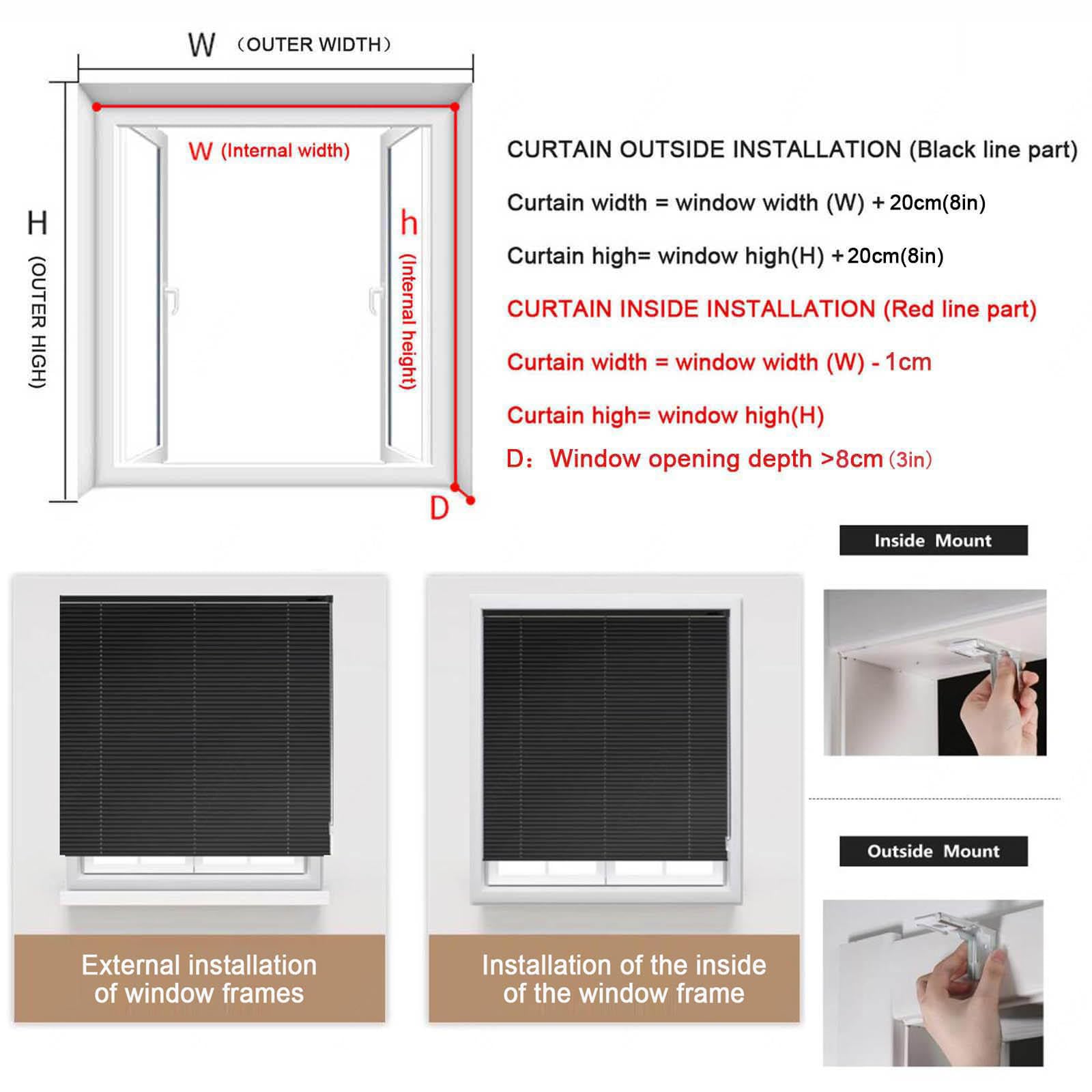 W （OUTER WIDTH）

W (Internal width)

H (OUTER HIGH)

h (Internal height)

D

CURTAIN OUTSIDE INSTALLATION (Black line part)

Curtain width = window width (W) + 20cm(8in)

Curtain high= window high(H) + 20cm(8in)

CURTAIN INSIDE INSTALLATION (Red line part)

Curtain width = window width (W) - 1cm

Curtain high= window high(H)

D：Window opening depth >8cm (3in)

Inside Mount

Outside Mount

External installation of window frames

Installation of the inside of the window frame