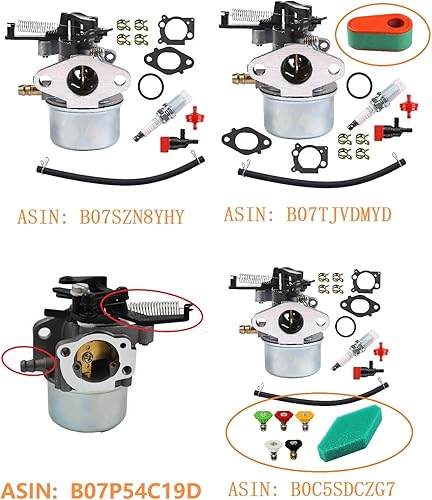 ASIN: B07SZN8YHY

ASIN: B07TJVDMYD

ASIN: B07P54C19D

ASIN: B0C5SDCZG7