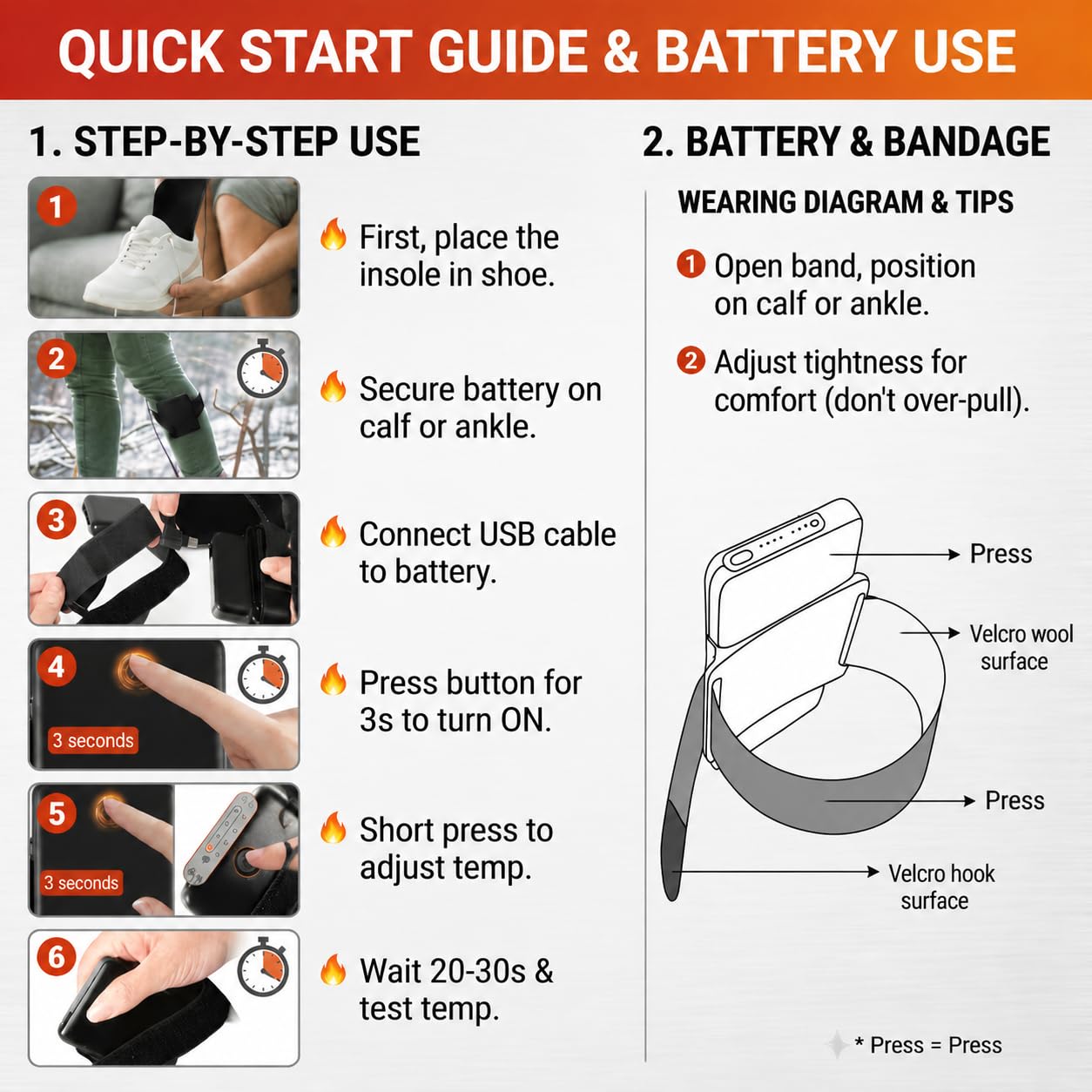 QUICK START GUIDE & BATTERY USE

1. STEP-BY-STEP USE

1
First, place the insole in shoe.

2
Secure battery on calf or ankle.

3
Connect USB cable to battery.

4
3 seconds
Press button for 3s to turn ON.

5
3 seconds
Short press to adjust temp.

6
Wait 20-30s & test temp.

2. BATTERY & BANDAGE

WEARING DIAGRAM & TIPS

1 Open band, position on calf or ankle.

2 Adjust tightness for comfort (don't over-pull).

Press

Velcro wool surface

Press

Velcro hook surface

* Press = Press