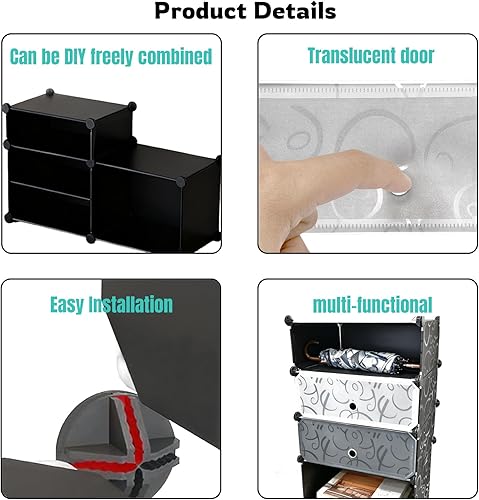 Product Details

Can be DIY freely combined

Translucent door

Easy Installation

multi-functional