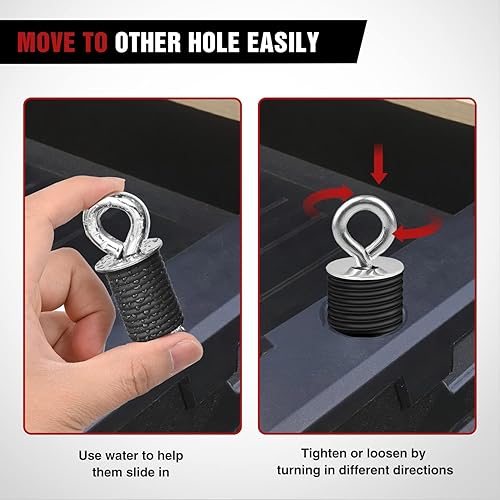 MOVE TO OTHER HOLE EASILY

Use water to help them slide in

Tighten or loosen by turning in different directions