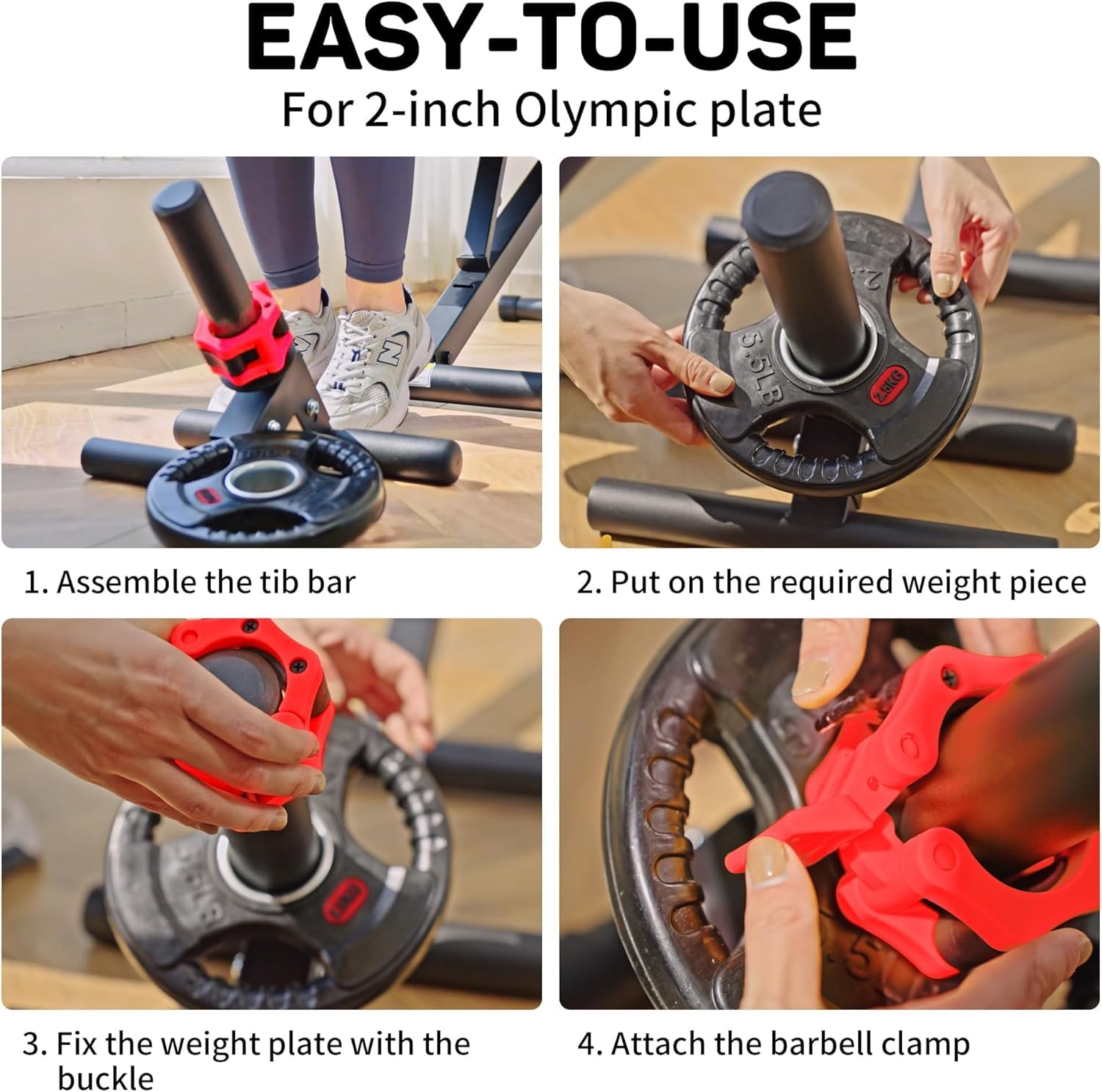 EASY-TO-USE

For 2-inch Olympic plate

5.5LB
2.5KG

1. Assemble the tib bar

2. Put on the required weight piece

3. Fix the weight plate with the buckle

4. Attach the barbell clamp