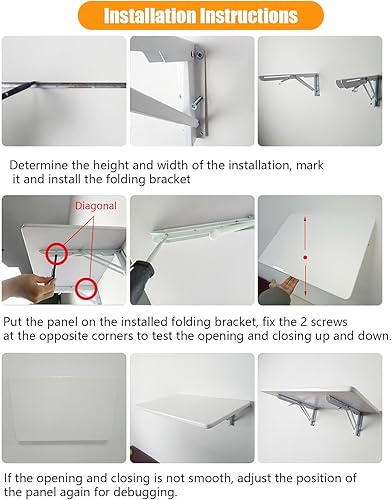 Installation Instructions

Determine the height and width of the installation, mark it and install the folding bracket

Diagonal

Put the panel on the installed folding bracket, fix the 2 screws at the opposite corners to test the opening and closing up and down.

If the opening and closing is not smooth, adjust the position of the panel again for debugging.