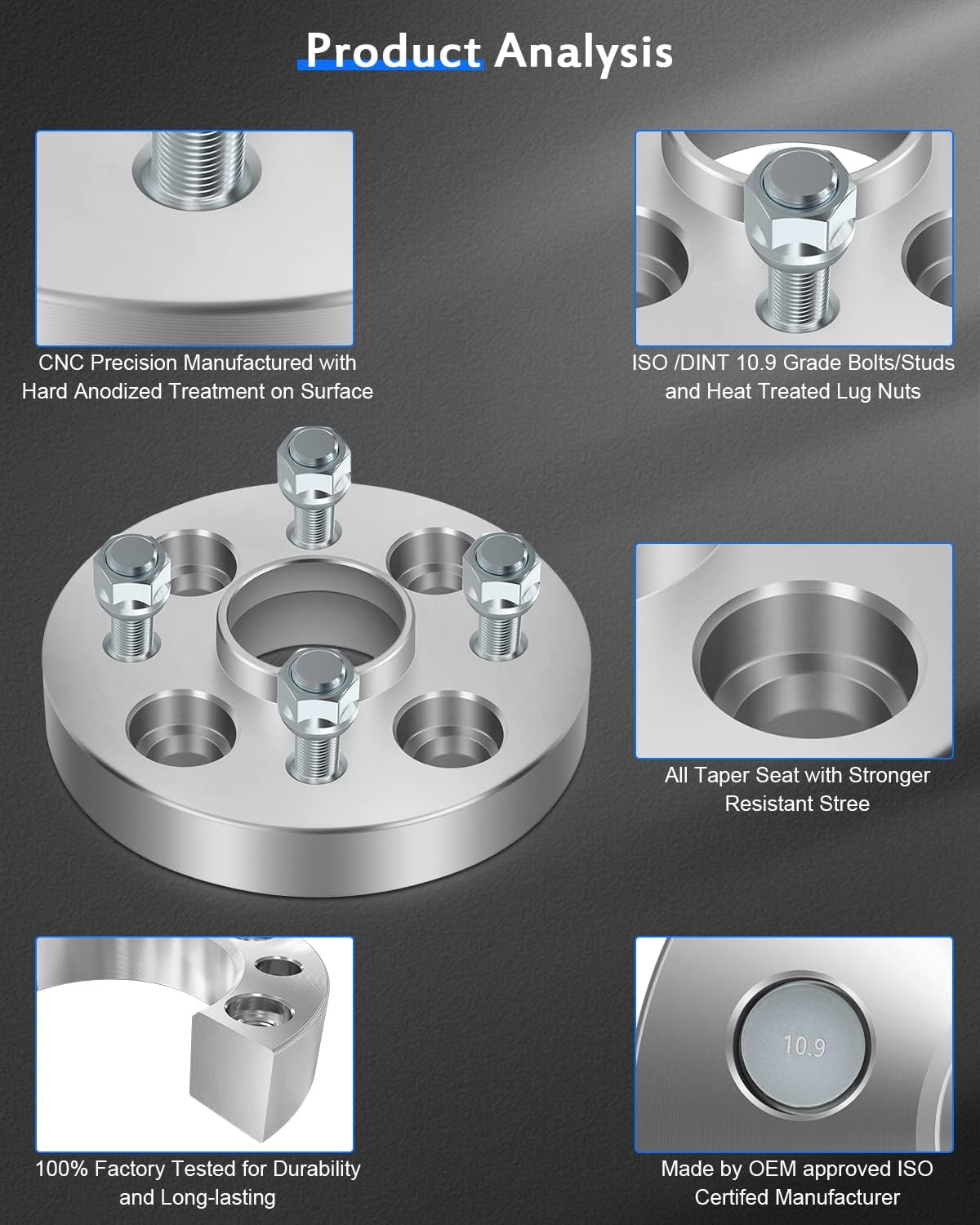 Product Analysis

CNC Precision Manufactured with Hard Anodized Treatment on Surface

ISO /DINT 10.9 Grade Bolts/Studs and Heat Treated Lug Nuts

All Taper Seat with Stronger Resistant Stree

100% Factory Tested for Durability and Long-lasting

10.9

Made by OEM approved ISO Certifed Manufacturer