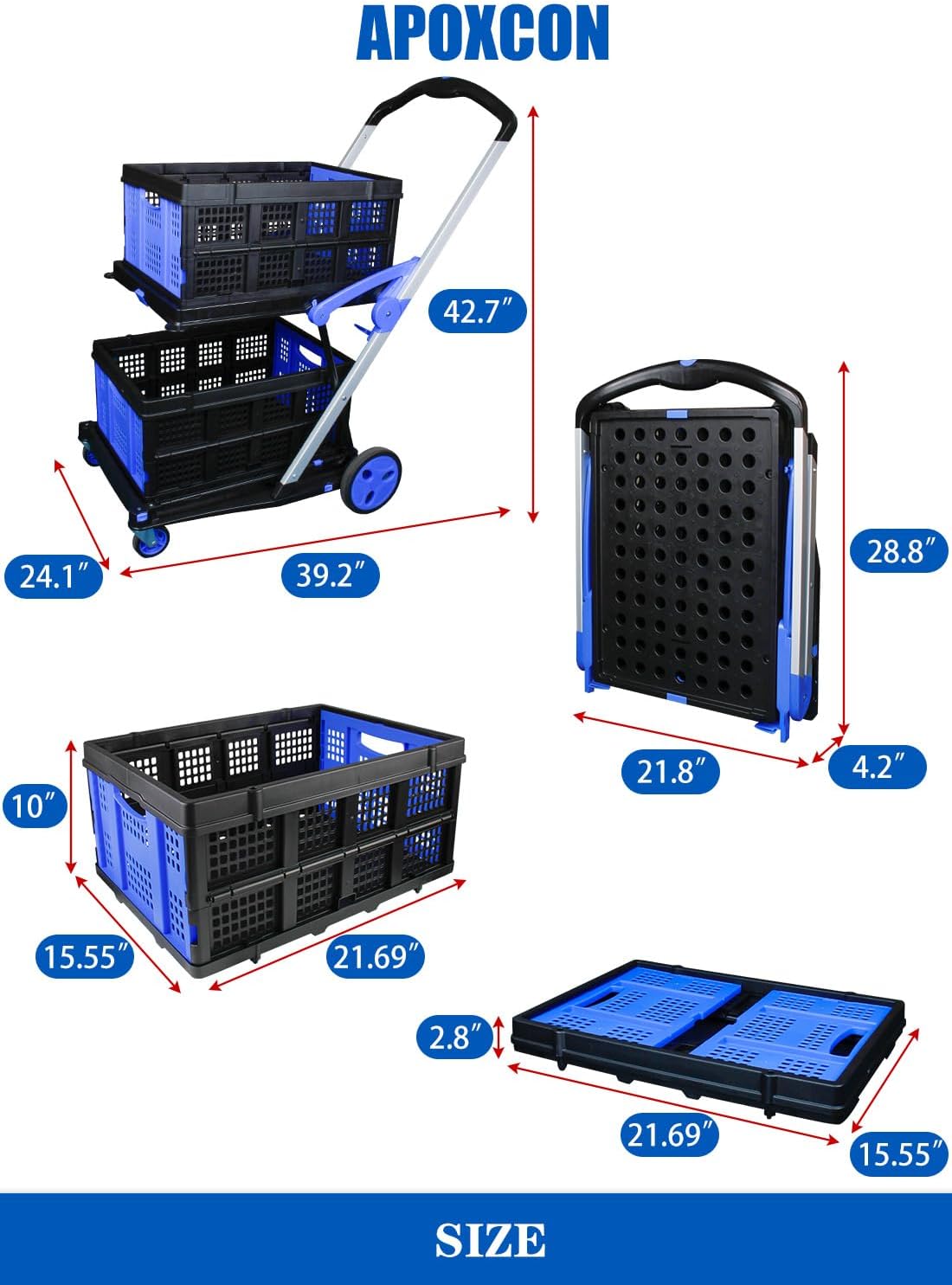 APOXCON

42.7″

24.1″

39.2″

28.8″

21.8″

4.2″

10″

15.55″

21.69″

2.8″

21.69″

15.55″

SIZE