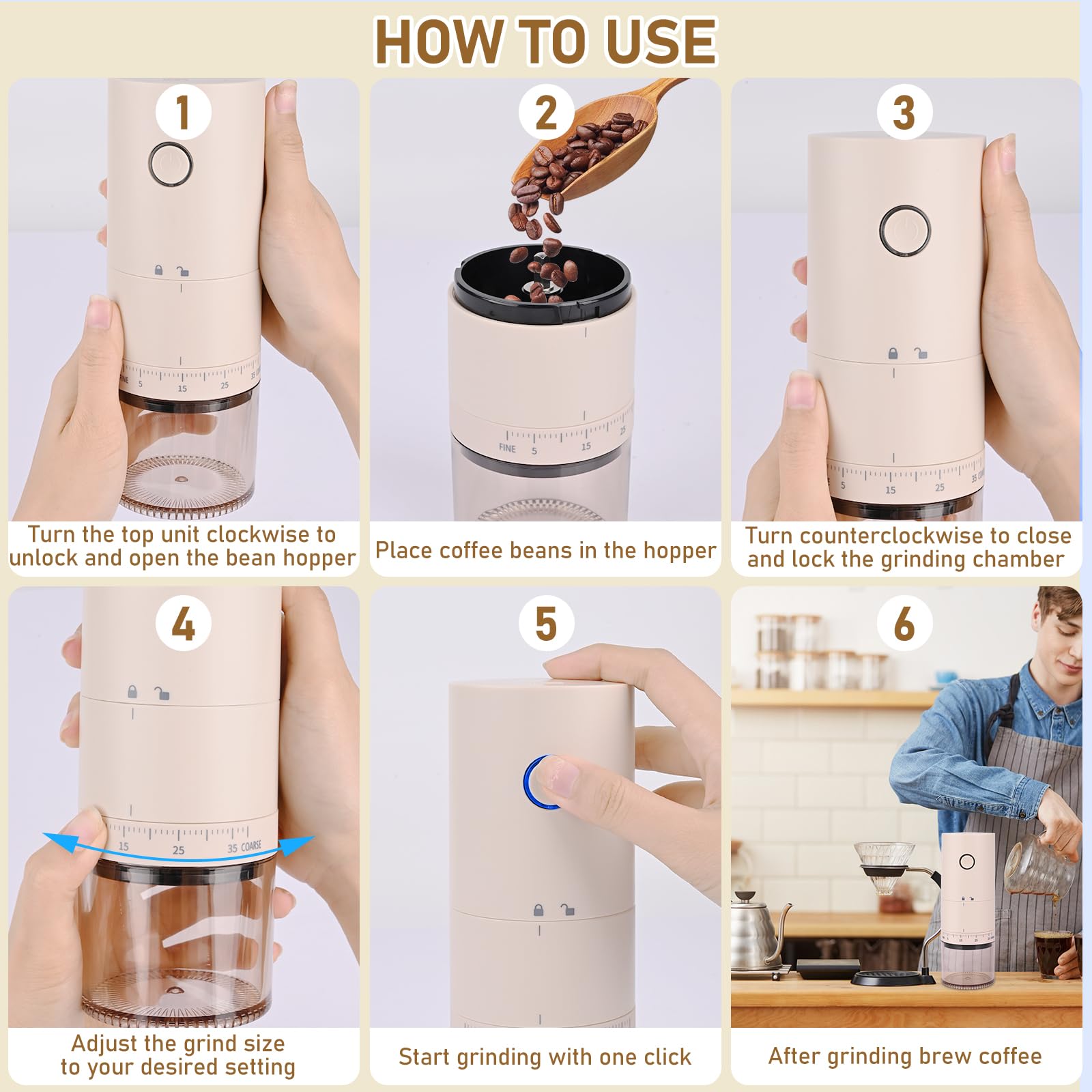 HOW TO USE

1

FINE 5 15 25 35

Turn the top unit clockwise to unlock and open the bean hopper

2

FINE 5 15 25

Place coffee beans in the hopper

3

5 15 25 35

Turn counterclockwise to close and lock the grinding chamber

4

15 25 35 COARSE

Adjust the grind size to your desired setting

5

Start grinding with one click

6

After grinding brew coffee