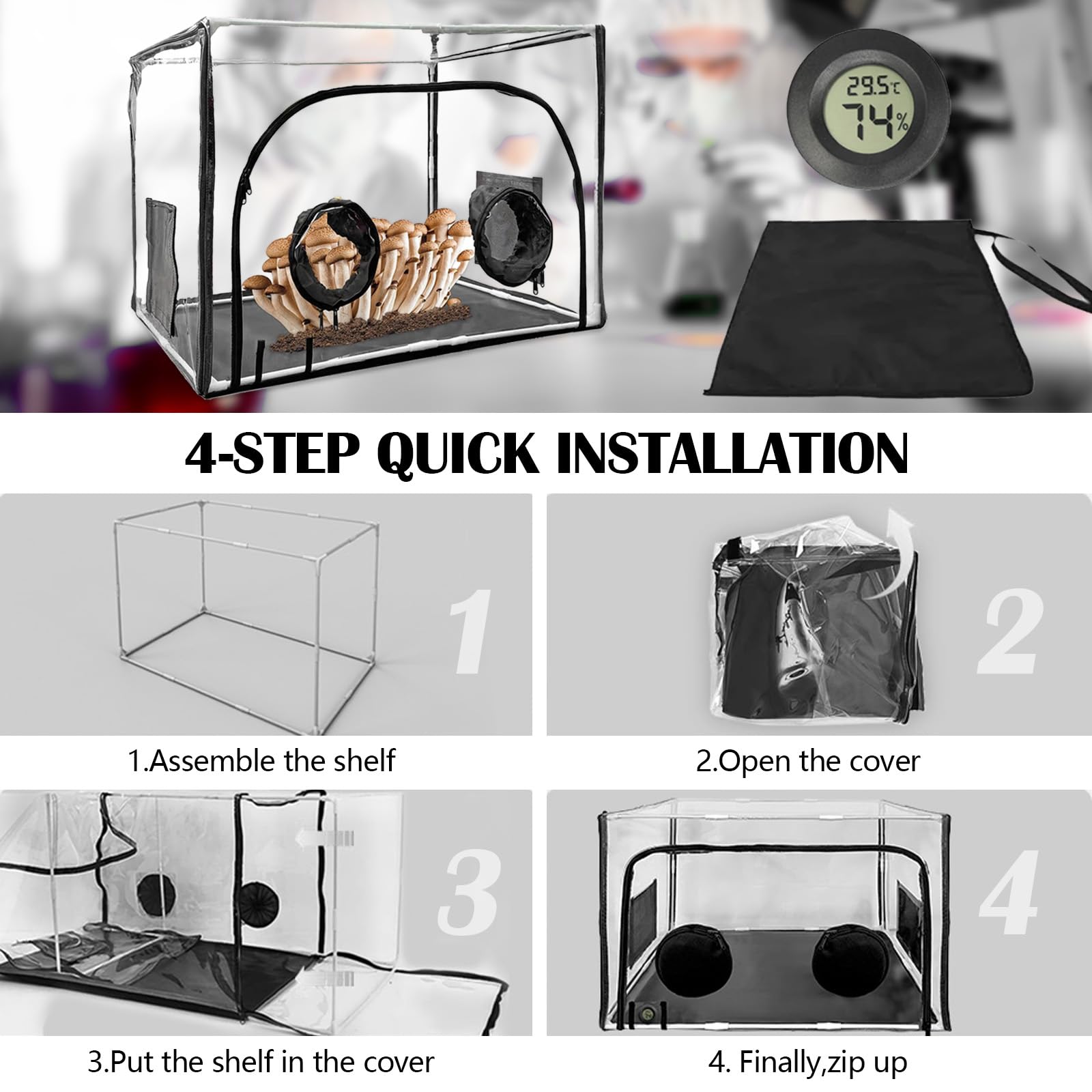 29.5°C
74%

4-STEP QUICK INSTALLATION

1

1.Assemble the shelf

2

2.Open the cover

3

3.Put the shelf in the cover

4

4. Finally,zip up