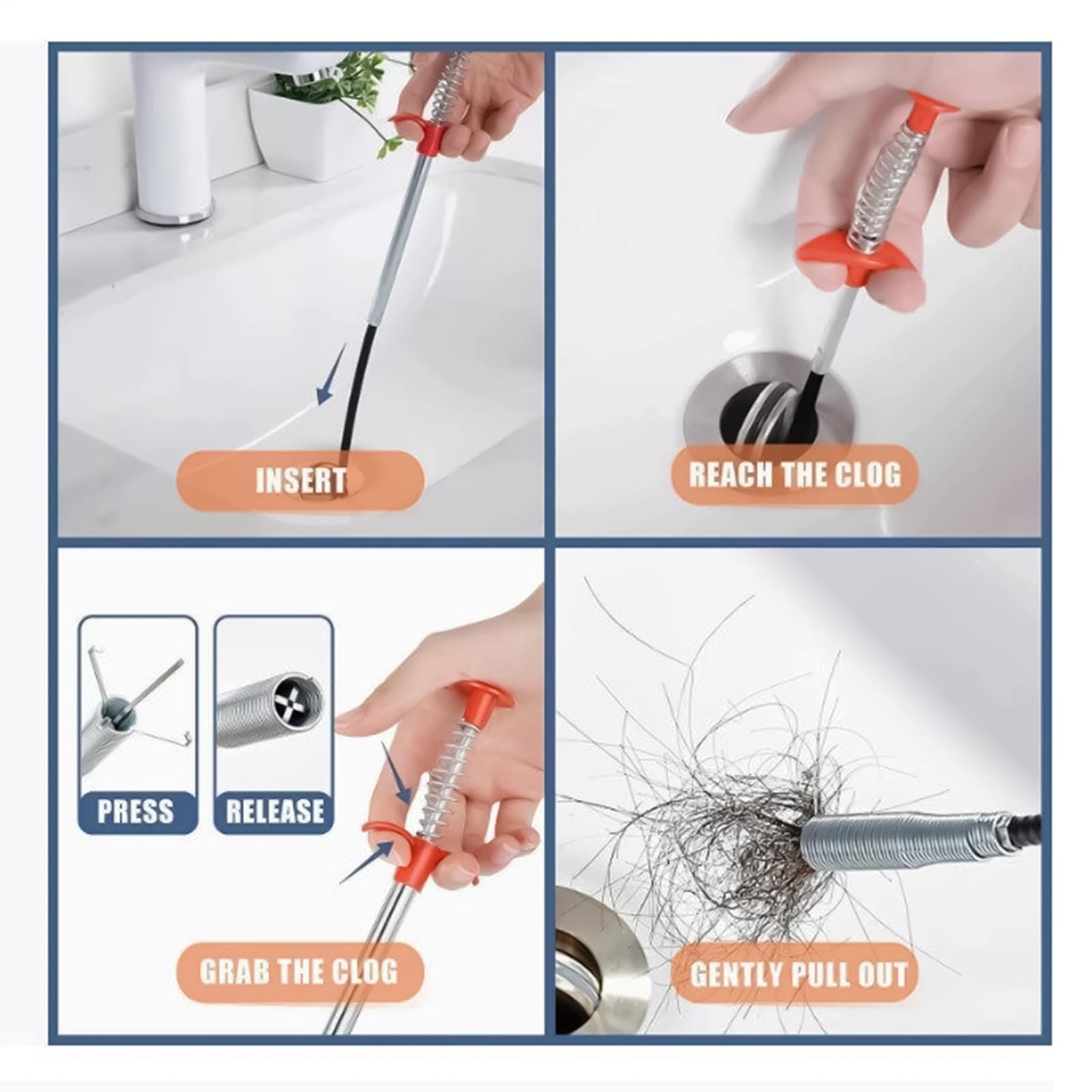 INSERT

REACH THE CLOG

PRESS

RELEASE

GRAB THE CLOG

GENTLY PULL OUT