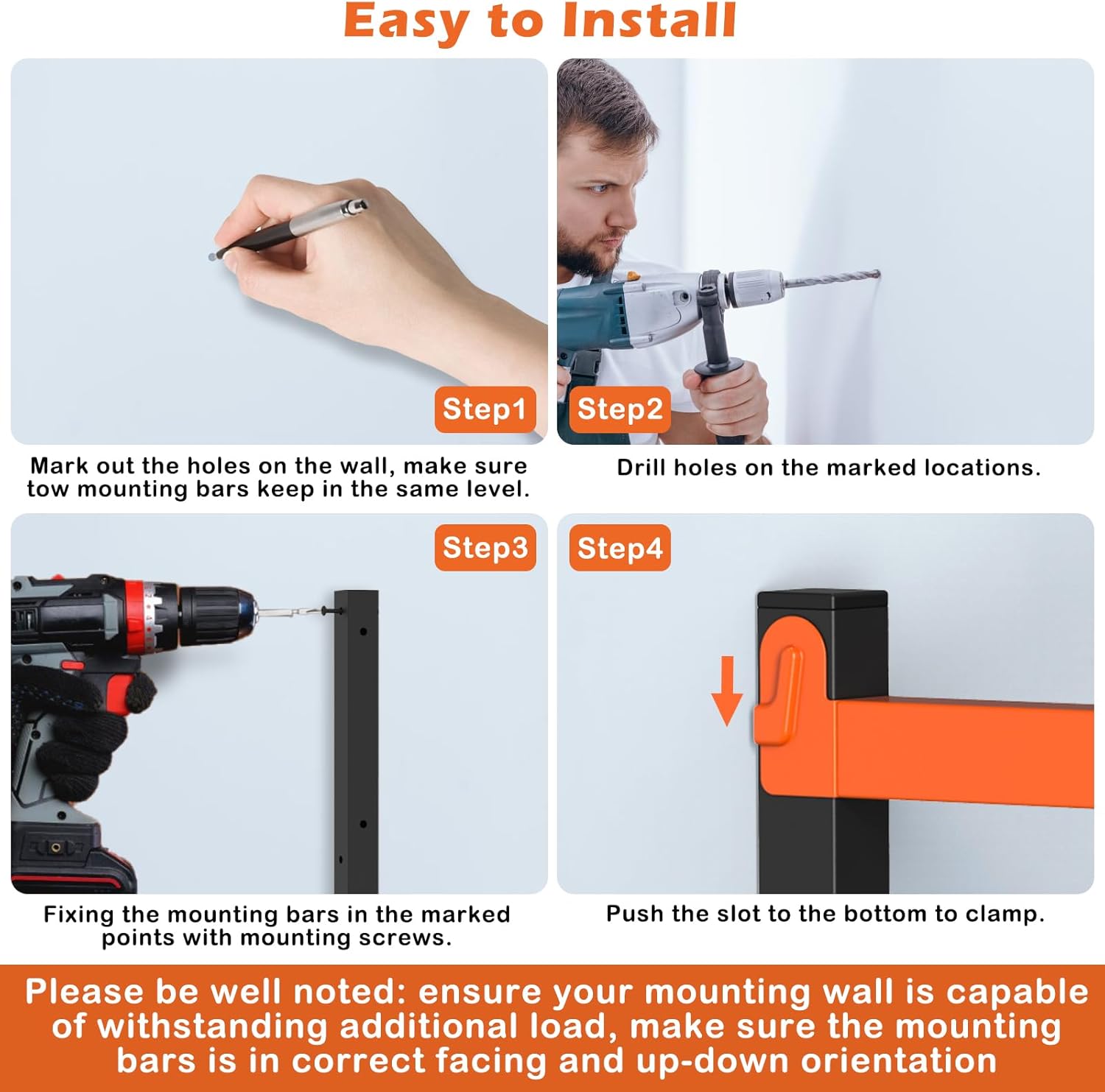 Easy to Install

Step1

Mark out the holes on the wall, make sure tow mounting bars keep in the same level.

Step2

Drill holes on the marked locations.

Step3

Fixing the mounting bars in the marked points with mounting screws.

Step4

Push the slot to the bottom to clamp.

Please be well noted: ensure your mounting wall is capable of withstanding additional load, make sure the mounting bars is in correct facing and up-down orientation