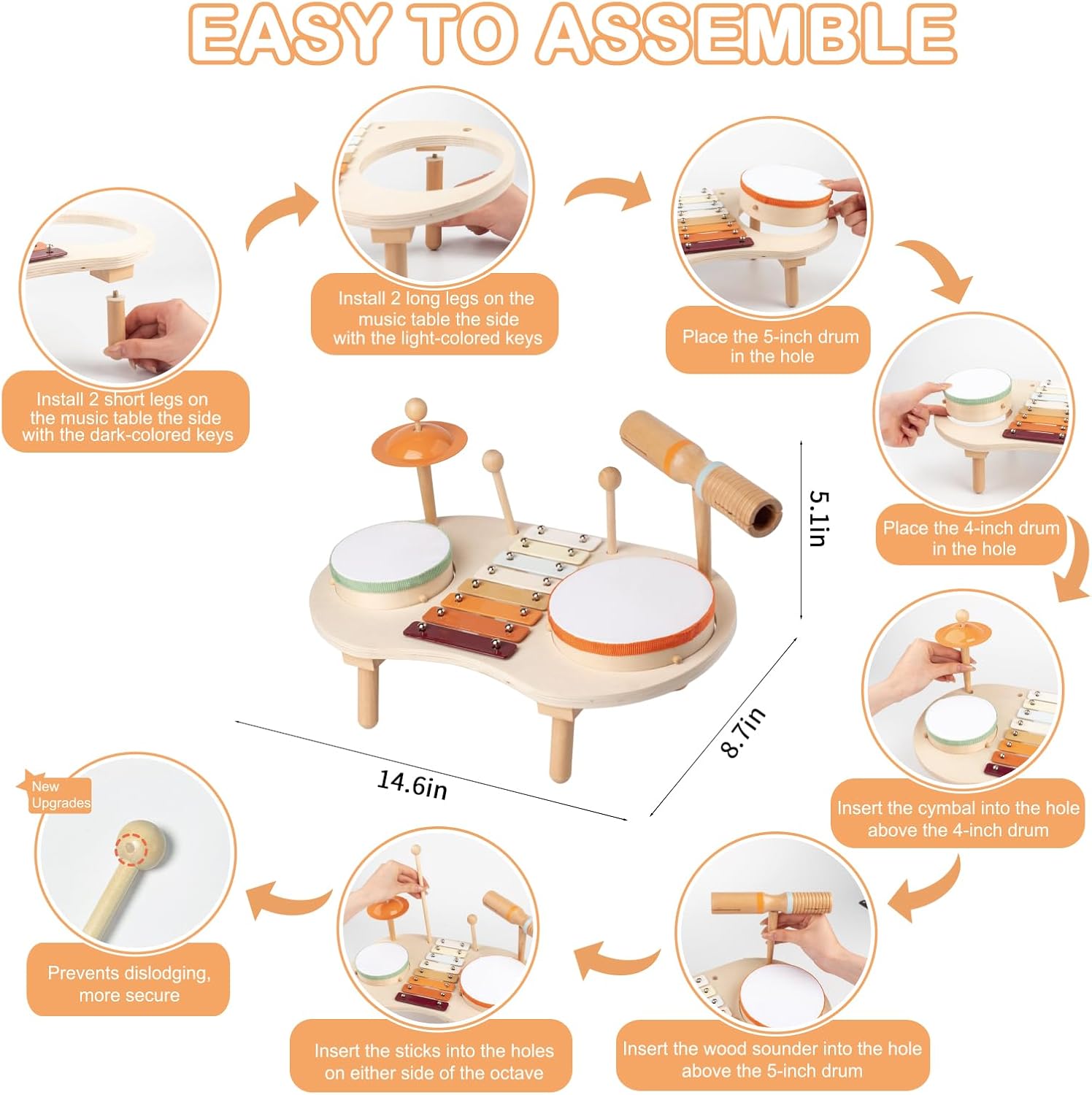 EASY TO ASSEMBLE

Install 2 short legs on the music table the side with the dark-colored keys

Install 2 long legs on the music table the side with the light-colored keys

Place the 5-inch drum in the hole

Place the 4-inch drum in the hole

Insert the cymbal into the hole above the 4-inch drum

Insert the wood sounder into the hole above the 5-inch drum

Insert the sticks into the holes on either side of the octave

New Upgrades

Prevents dislodging, more secure

5.1in

8.7in

14.6in