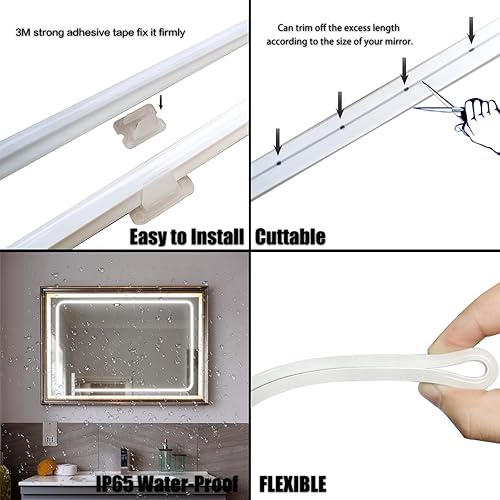 3M strong adhesive tape fix it firmly

Easy to Install

Can trim off the excess length according to the size of your mirror.

Cuttable

IP65 Water-Proof

FLEXIBLE