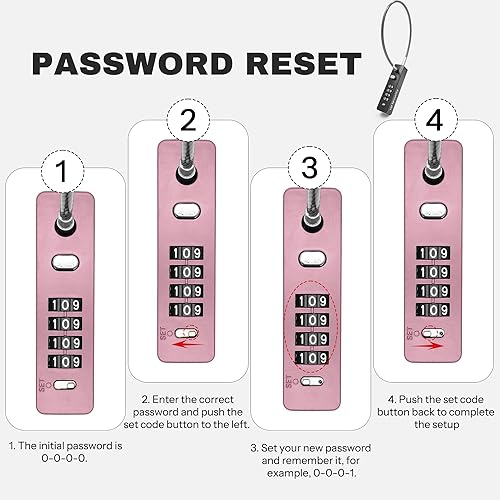 PASSWORD RESET

1

109
109
109
109

SET

1. The initial password is 0-0-0-0.

2

109
109
109
109

SET

2. Enter the correct password and push the set code button to the left.

3

109
109
109
109

SET

3. Set your new password and remember it, for example, 0-0-0-1.

4

109
109
109
109

SET

4. Push the set code button back to complete the setup