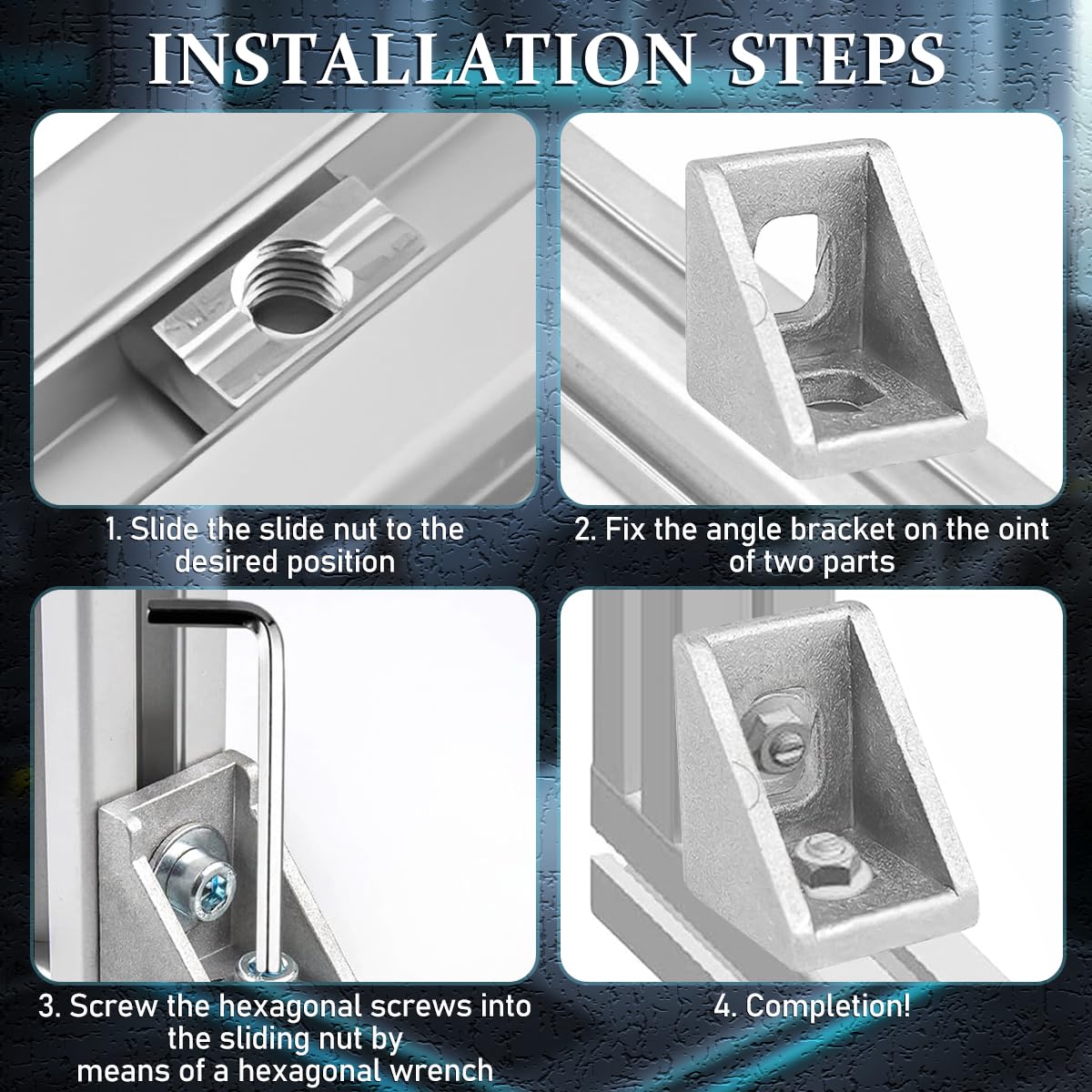 INSTALLATION STEPS

1. Slide the slide nut to the desired position

2. Fix the angle bracket on the oint of two parts

3. Screw the hexagonal screws into the sliding nut by means of a hexagonal wrench

4. Completion!