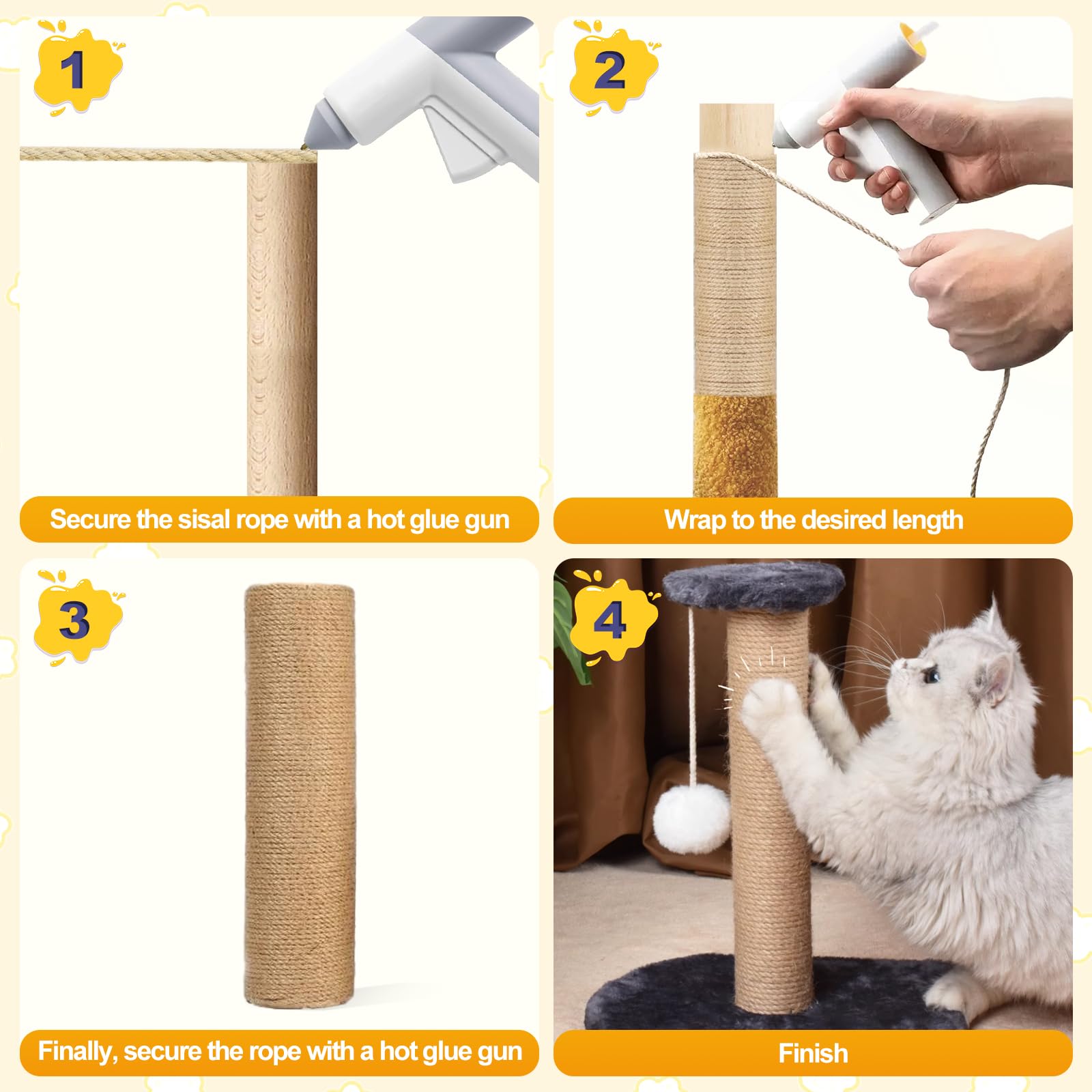 1

Secure the sisal rope with a hot glue gun

2

Wrap to the desired length

3

Finally, secure the rope with a hot glue gun

4

Finish