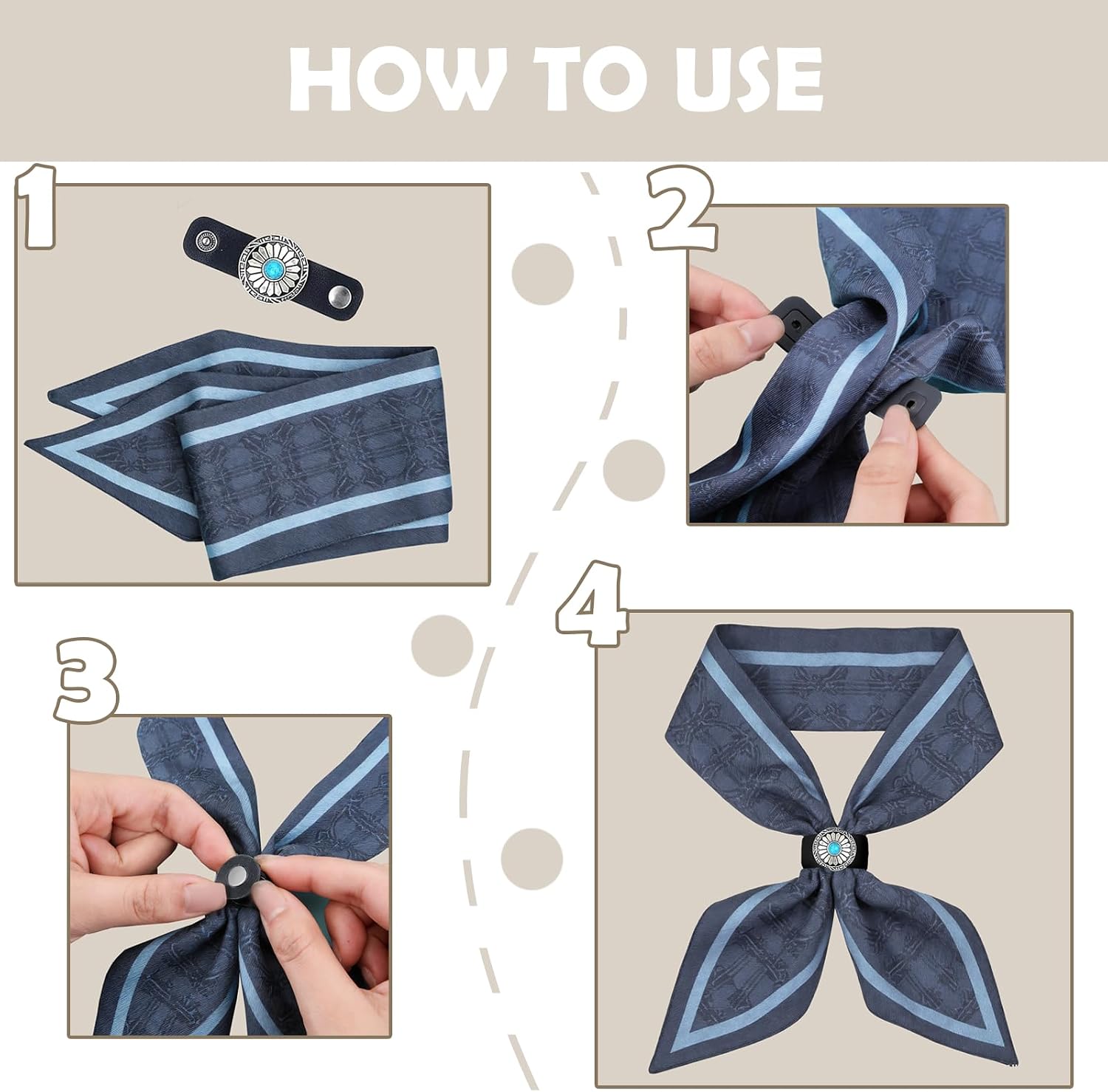 HOW TO USE

1

2

3

4