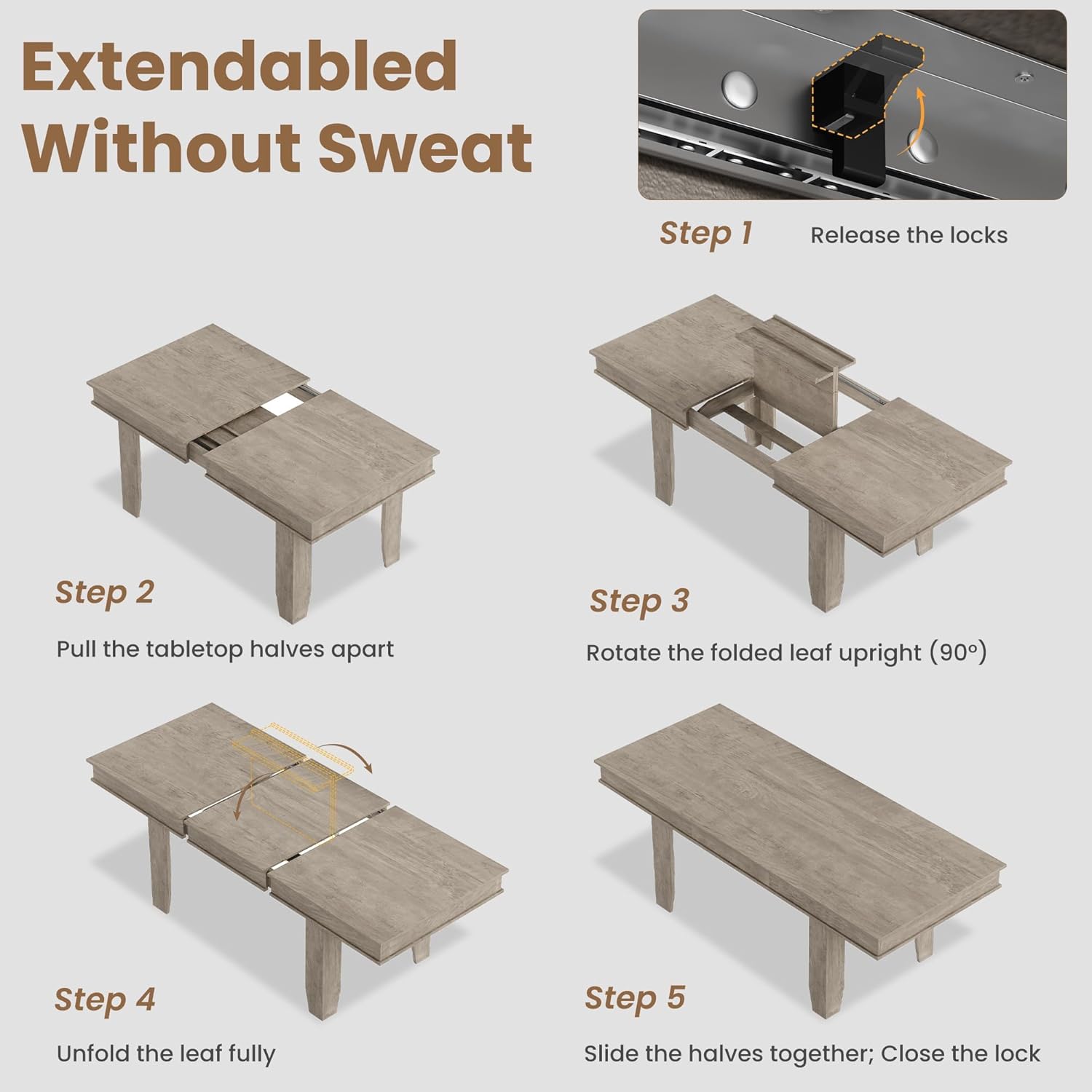 Extendabled Without Sweat

Step 1 Release the locks

Step 2
Pull the tabletop halves apart

Step 3
Rotate the folded leaf upright (90°)

Step 4
Unfold the leaf fully

Step 5
Slide the halves together; Close the lock