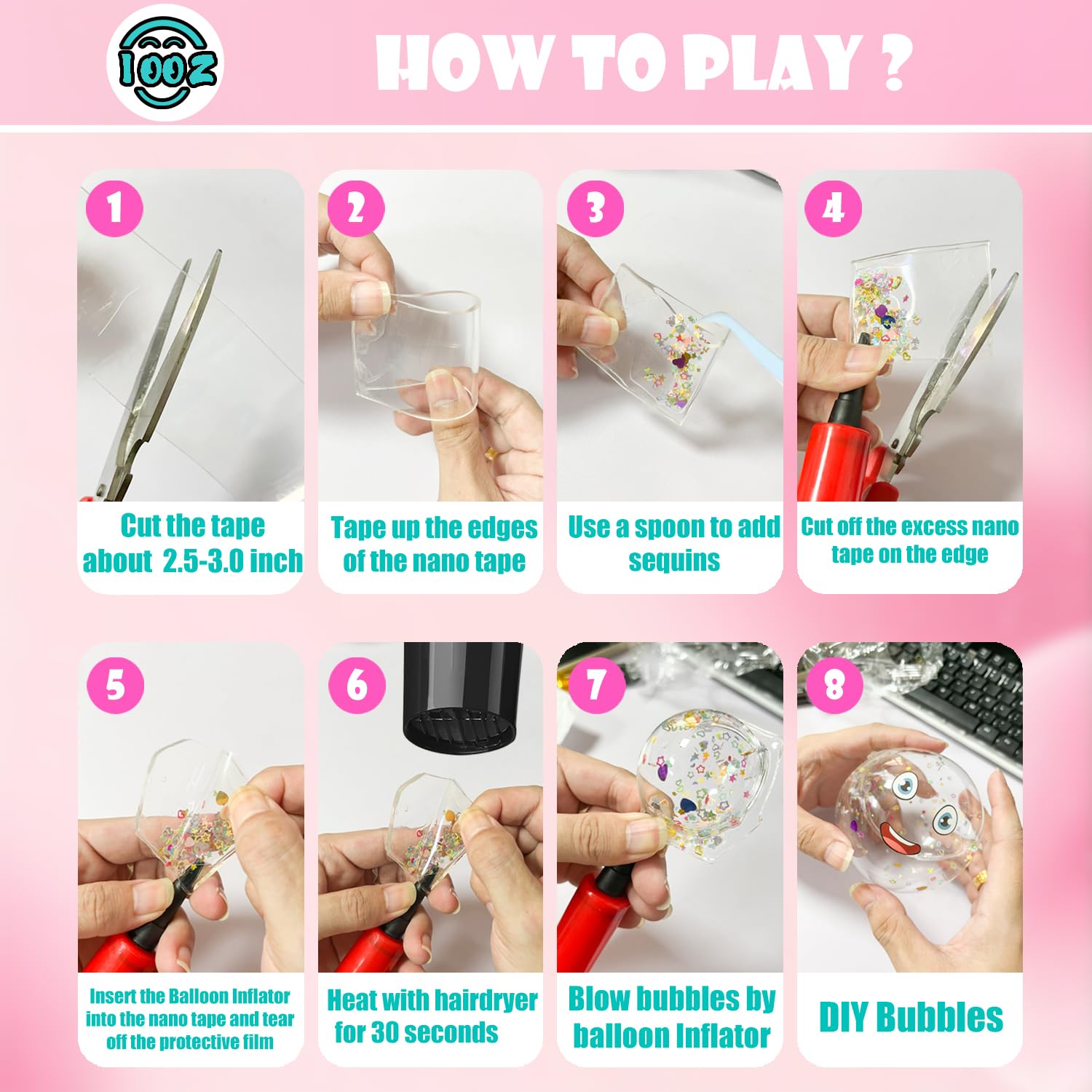 100Z

HOW TO PLAY ?

1
Cut the tape about 2.5-3.0 inch

2
Tape up the edges of the nano tape

3
Use a spoon to add sequins

4
Cut off the excess nano tape on the edge

5
Insert the Balloon Inflator into the nano tape and tear off the protective film

6
Heat with hairdryer for 30 seconds

7
Blow bubbles by balloon Inflator

8
DIY Bubbles