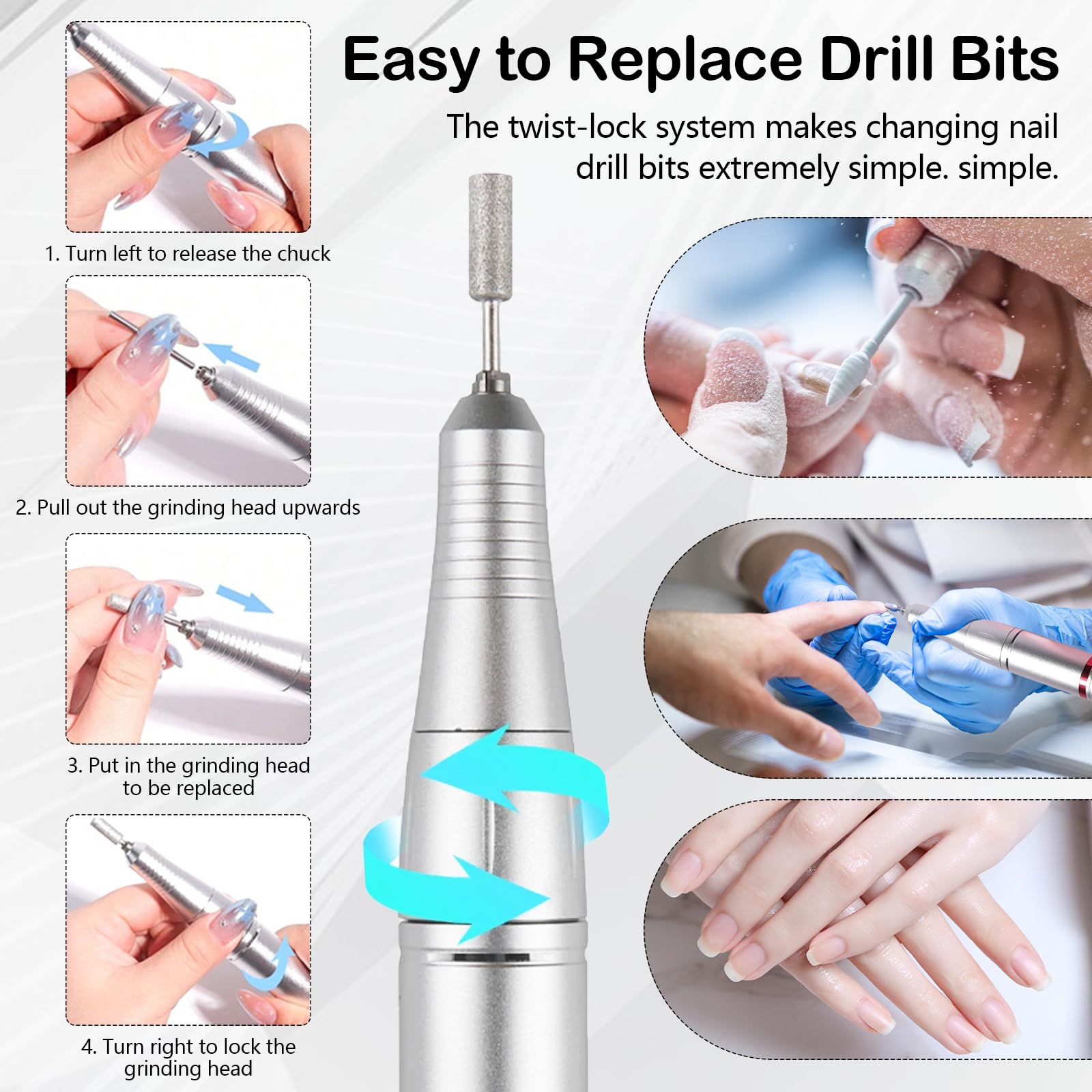 Easy to Replace Drill Bits

The twist-lock system makes changing nail drill bits extremely simple. simple.

1. Turn left to release the chuck

2. Pull out the grinding head upwards

3. Put in the grinding head to be replaced

4. Turn right to lock the grinding head