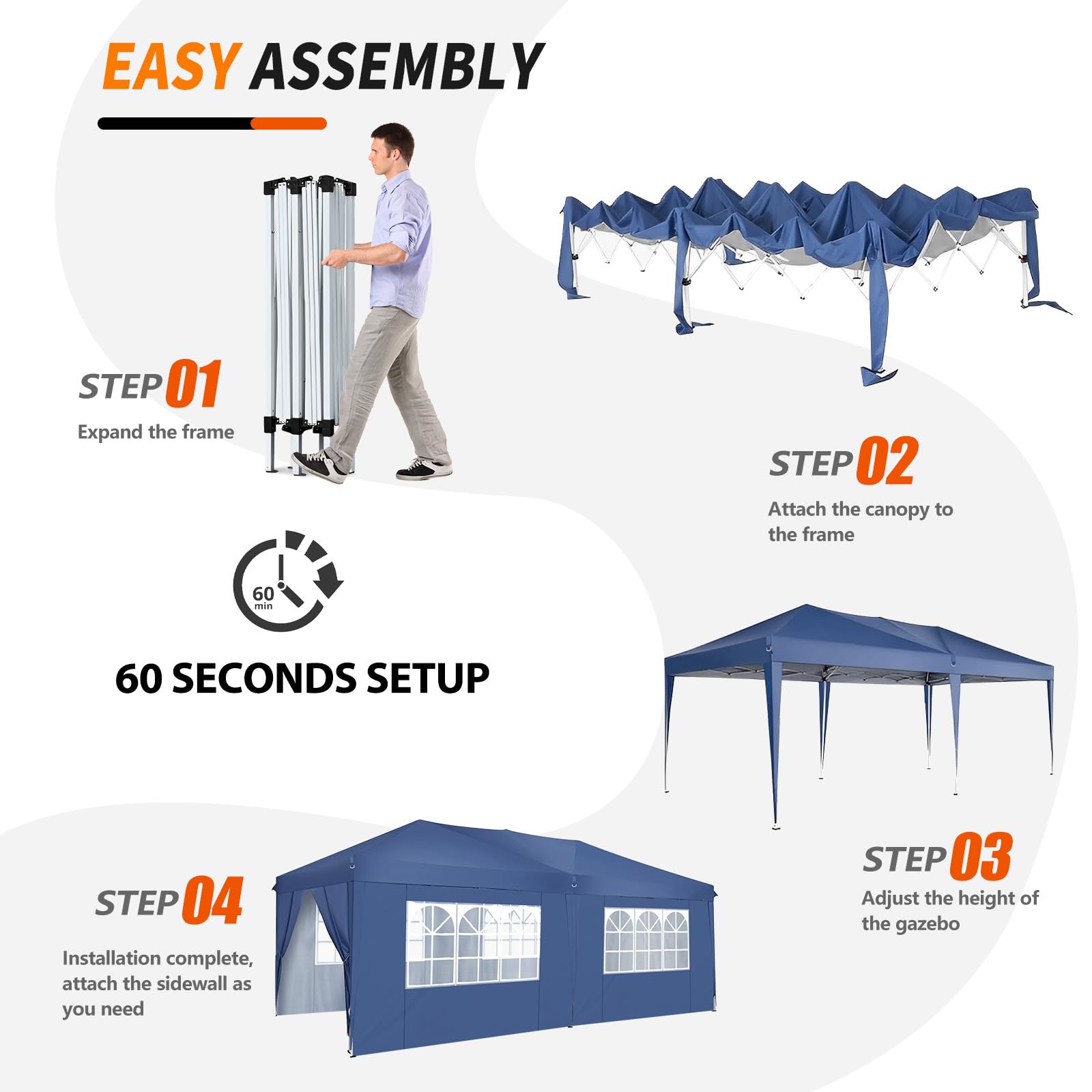 EASY ASSEMBLY

STEP 01
Expand the frame

STEP 02
Attach the canopy to the frame

60 min

60 SECONDS SETUP

STEP 03
Adjust the height of the gazebo

STEP 04
Installation complete, attach the sidewall as you need