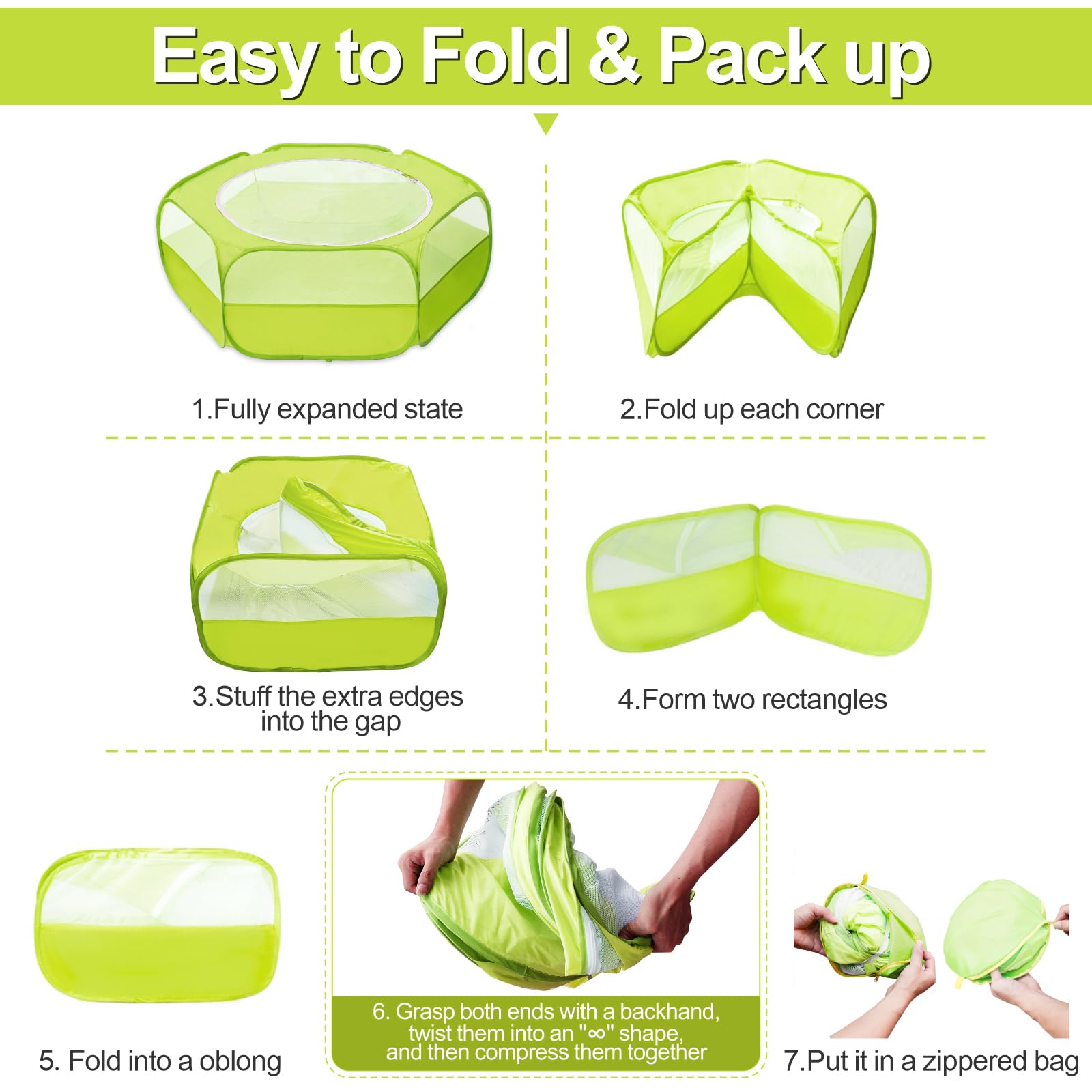 Easy to Fold & Pack up

1.Fully expanded state

2.Fold up each corner

3.Stuff the extra edges into the gap

4.Form two rectangles

5. Fold into a oblong

6. Grasp both ends with a backhand, twist them into an "∞" shape, and then compress them together

7.Put it in a zippered bag