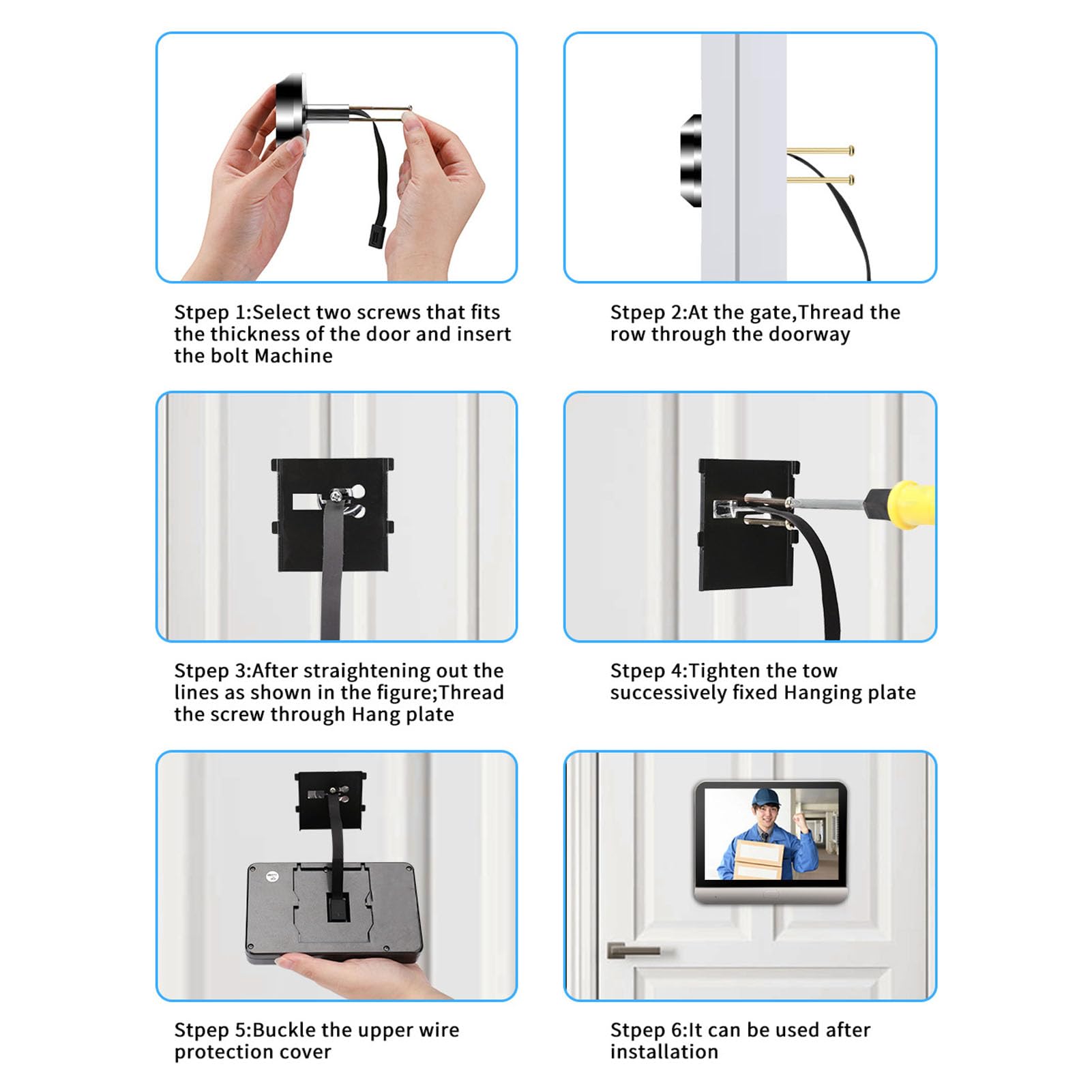 Stpep 1:Select two screws that fits the thickness of the door and insert the bolt Machine

Stpep 2:At the gate,Thread the row through the doorway

Stpep 3:After straightening out the lines as shown in the figure;Thread the screw through Hang plate

Stpep 4:Tighten the tow successively fixed Hanging plate

Stpep 5:Buckle the upper wire protection cover

Stpep 6:It can be used after installation