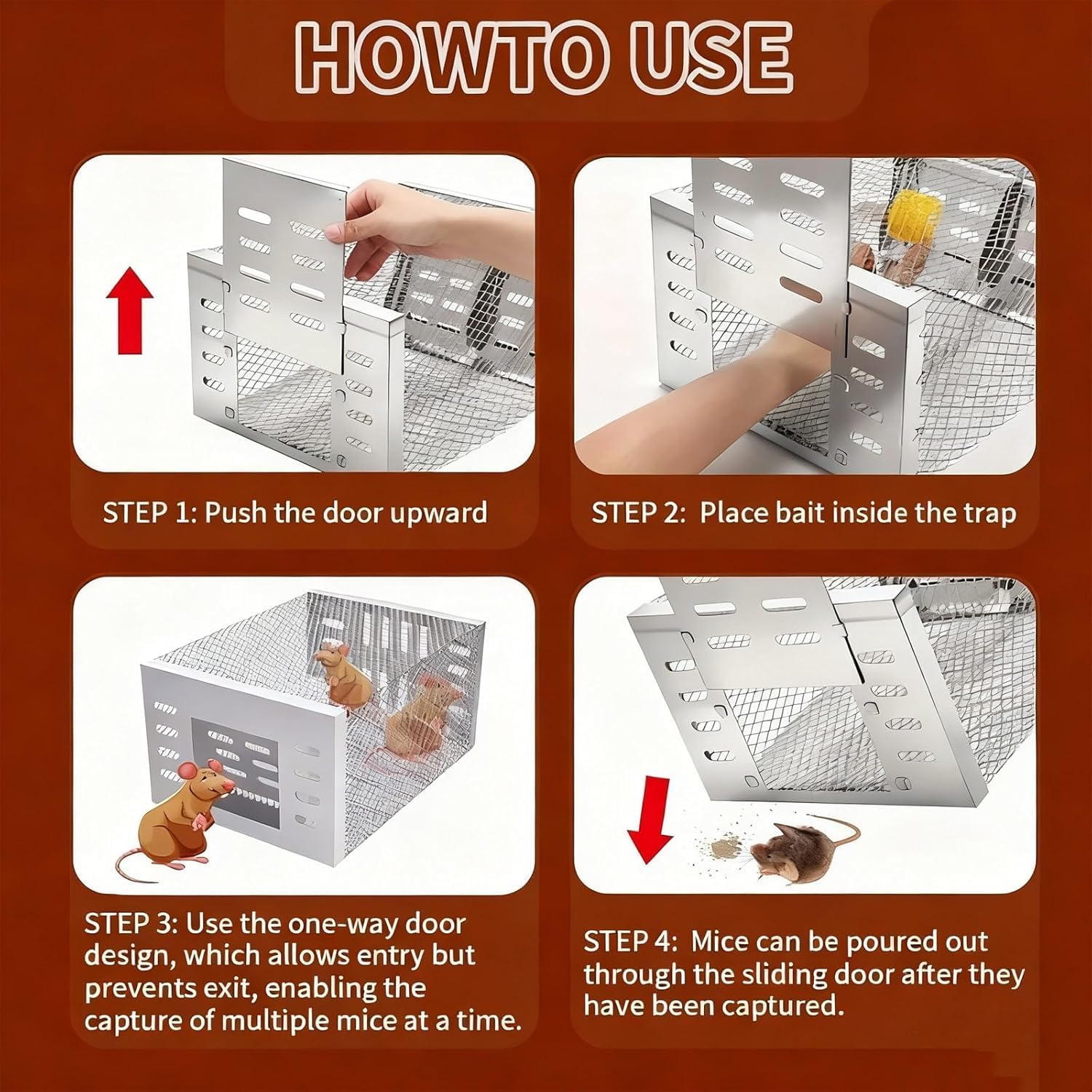 HOWTO USE

STEP 1: Push the door upward

STEP 2: Place bait inside the trap

STEP 3: Use the one-way door design, which allows entry but prevents exit, enabling the capture of multiple mice at a time.

STEP 4: Mice can be poured out through the sliding door after they have been captured.