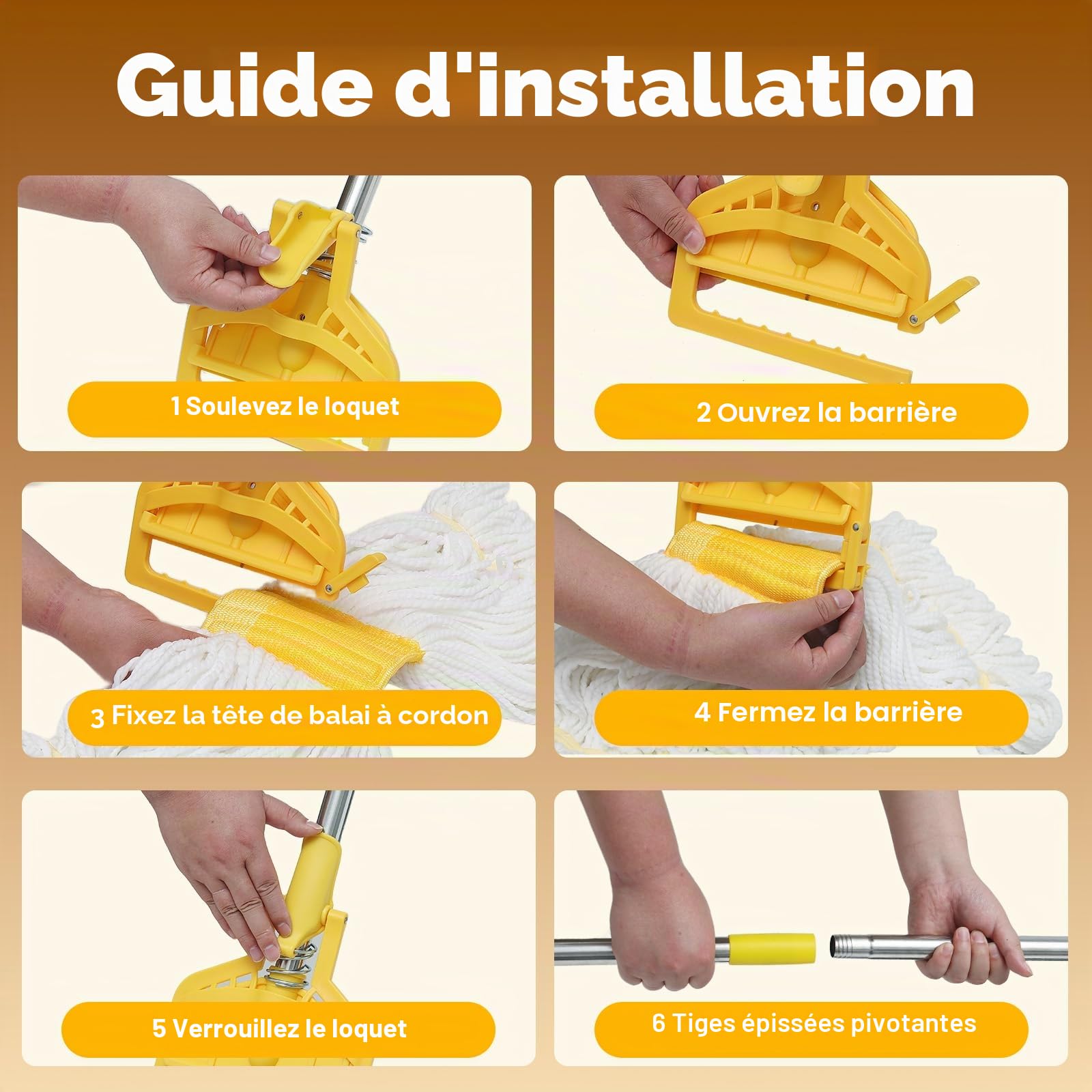 Guide d'installation

1 Soulevez le loquet

2 Ouvrez la barrière

3 Fixez la tête de balai à cordon

4 Fermez la barrière

5 Verrouillez le loquet

6 Tiges épissées pivotantes