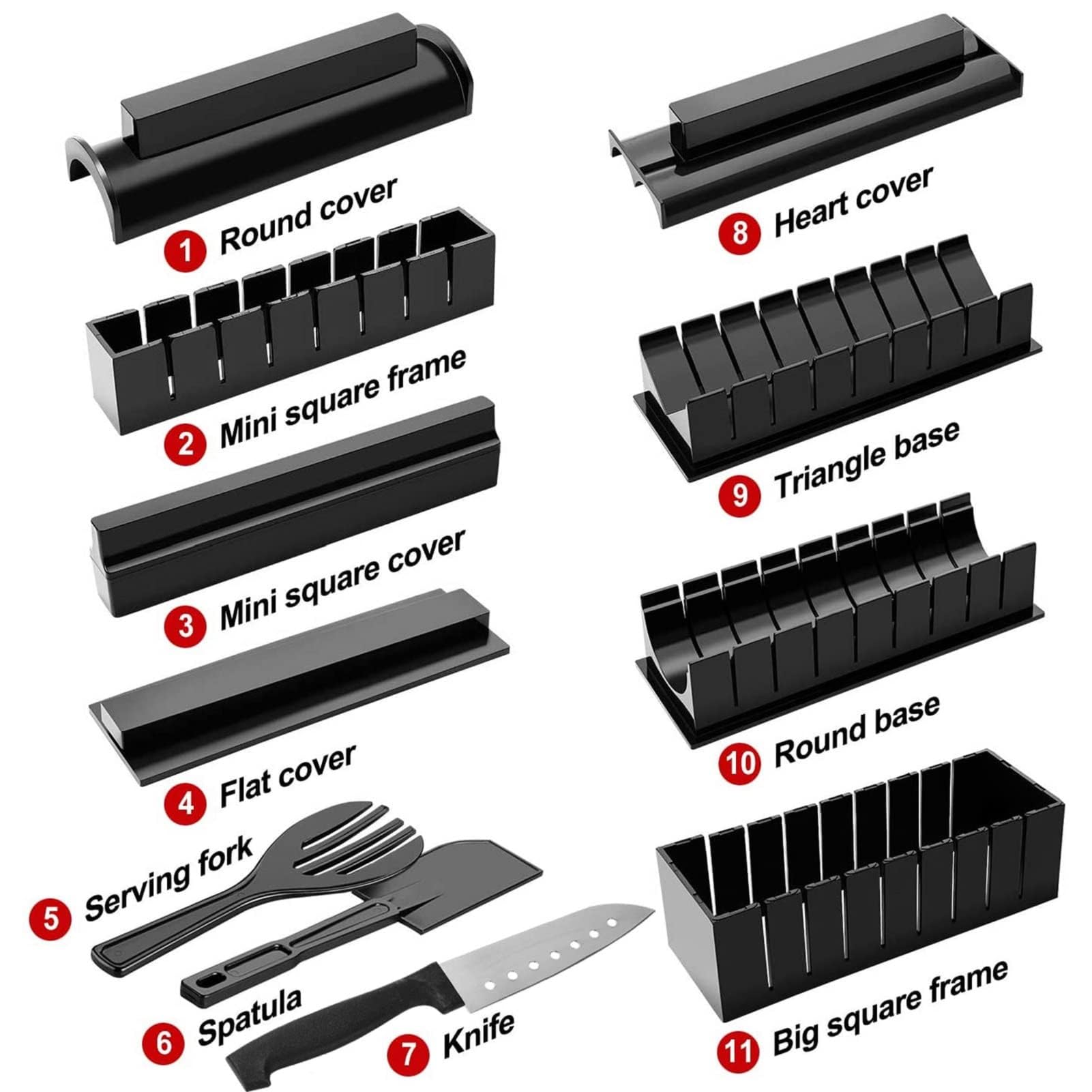 1 Round cover

2 Mini square frame

3 Mini square cover

4 Flat cover

5 Serving fork

6 Spatula

7 Knife

8 Heart cover

9 Triangle base

10 Round base

11 Big square frame