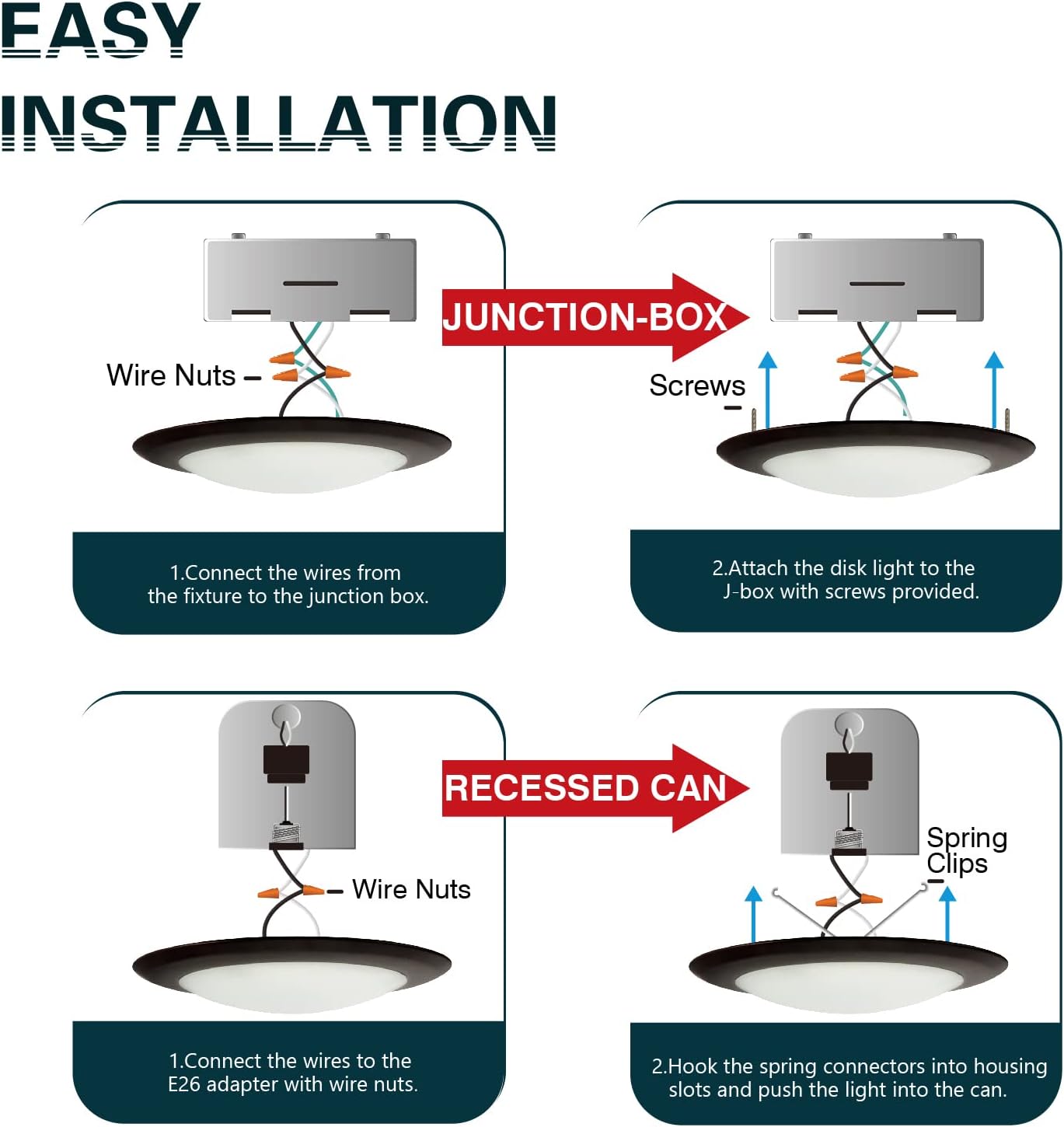 EASY INSTALLATION

Wire Nuts

JUNCTION-BOX

Screws

1.Connect the wires from the fixture to the junction box.

2.Attach the disk light to the J-box with screws provided.

Wire Nuts

RECESSED CAN

Spring Clips

1.Connect the wires to the E26 adapter with wire nuts.

2.Hook the spring connectors into housing slots and push the light into the can.