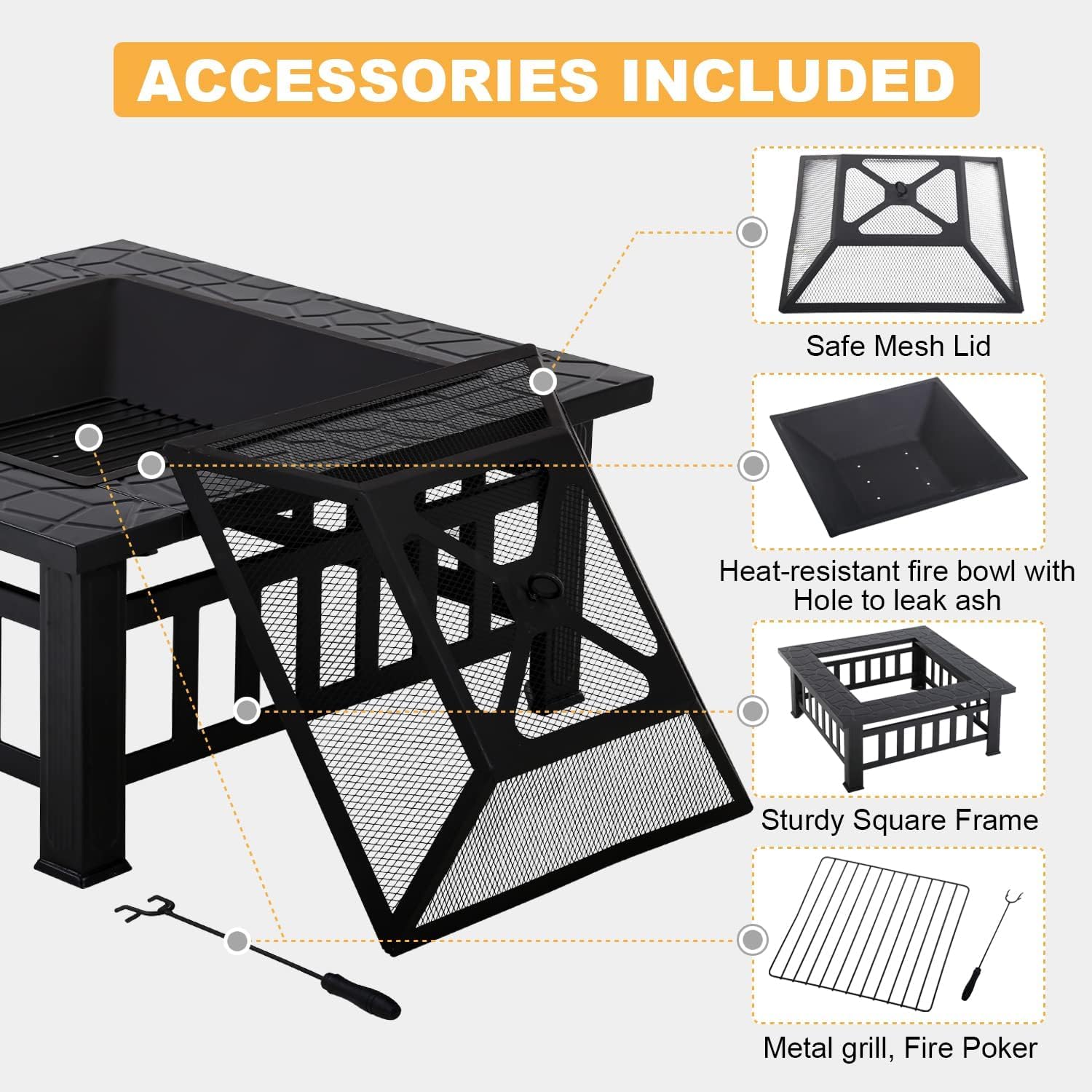 ACCESSORIES INCLUDED

Safe Mesh Lid

Heat-resistant fire bowl with Hole to leak ash

Sturdy Square Frame

Metal grill, Fire Poker