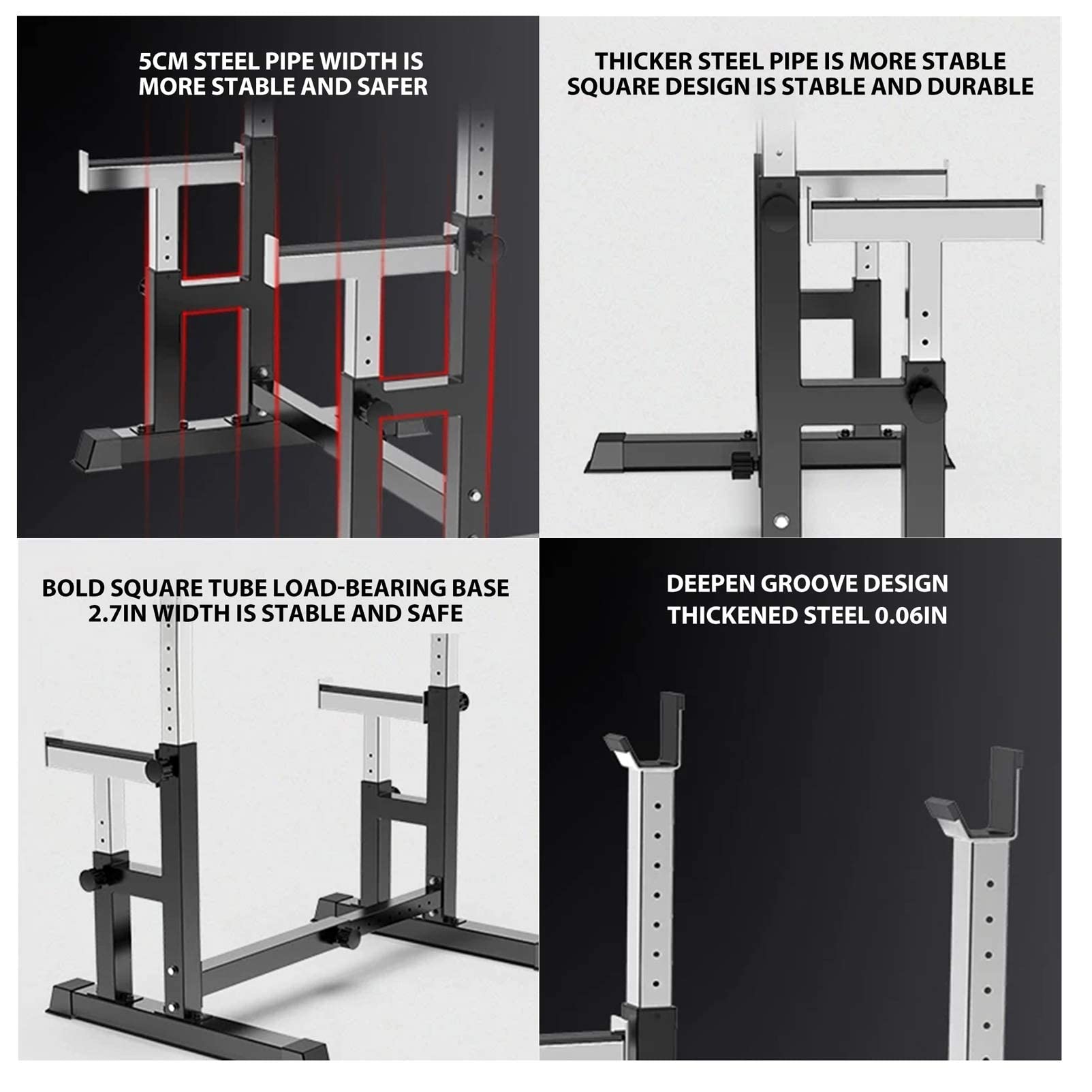 5CM STEEL PIPE WIDTH IS MORE STABLE AND SAFER

THICKER STEEL PIPE IS MORE STABLE SQUARE DESIGN IS STABLE AND DURABLE

BOLD SQUARE TUBE LOAD-BEARING BASE 2.7IN WIDTH IS STABLE AND SAFE

DEEPEN GROOVE DESIGN THICKENED STEEL 0.06IN