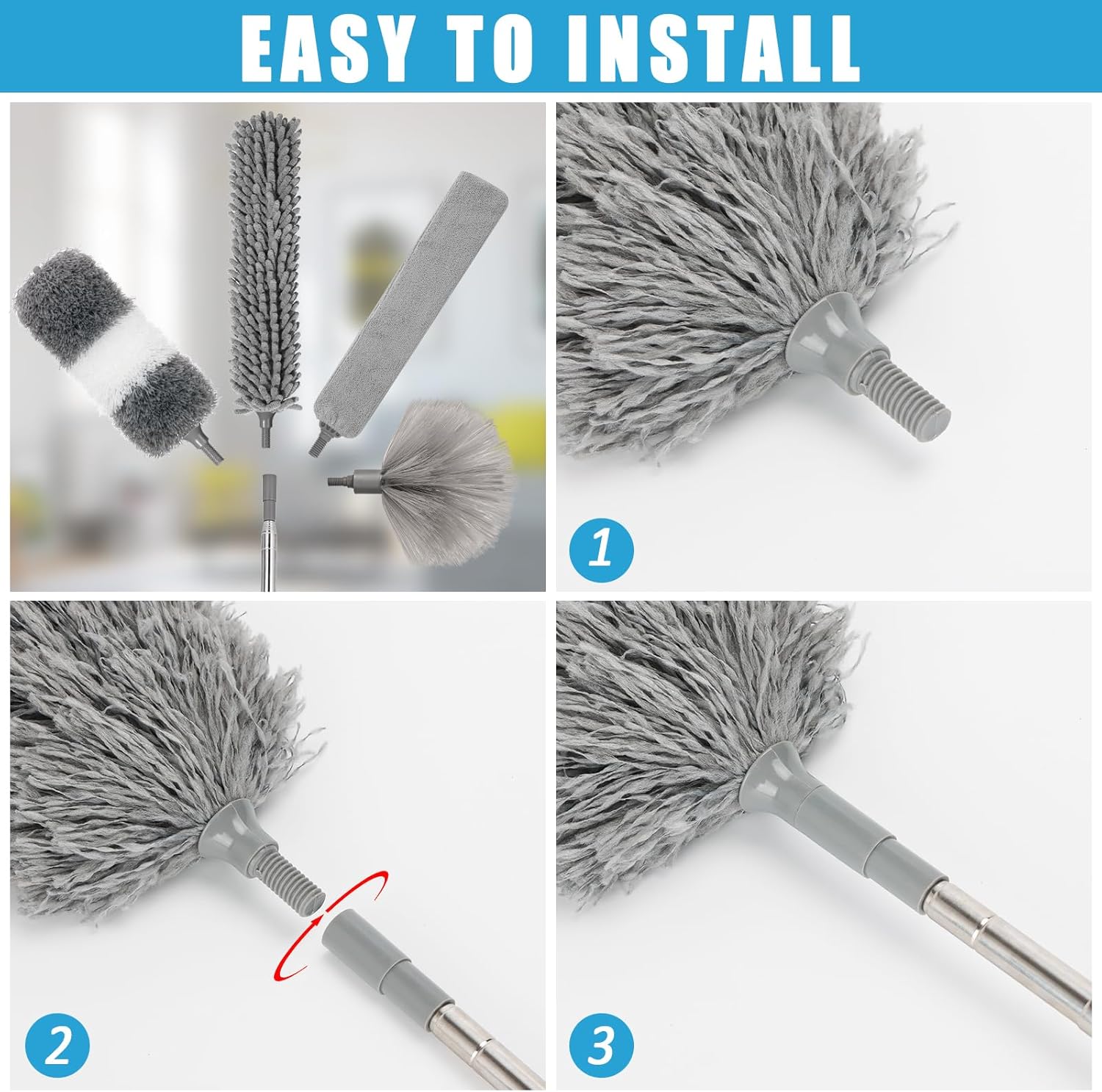 EASY TO INSTALL

1

2

3