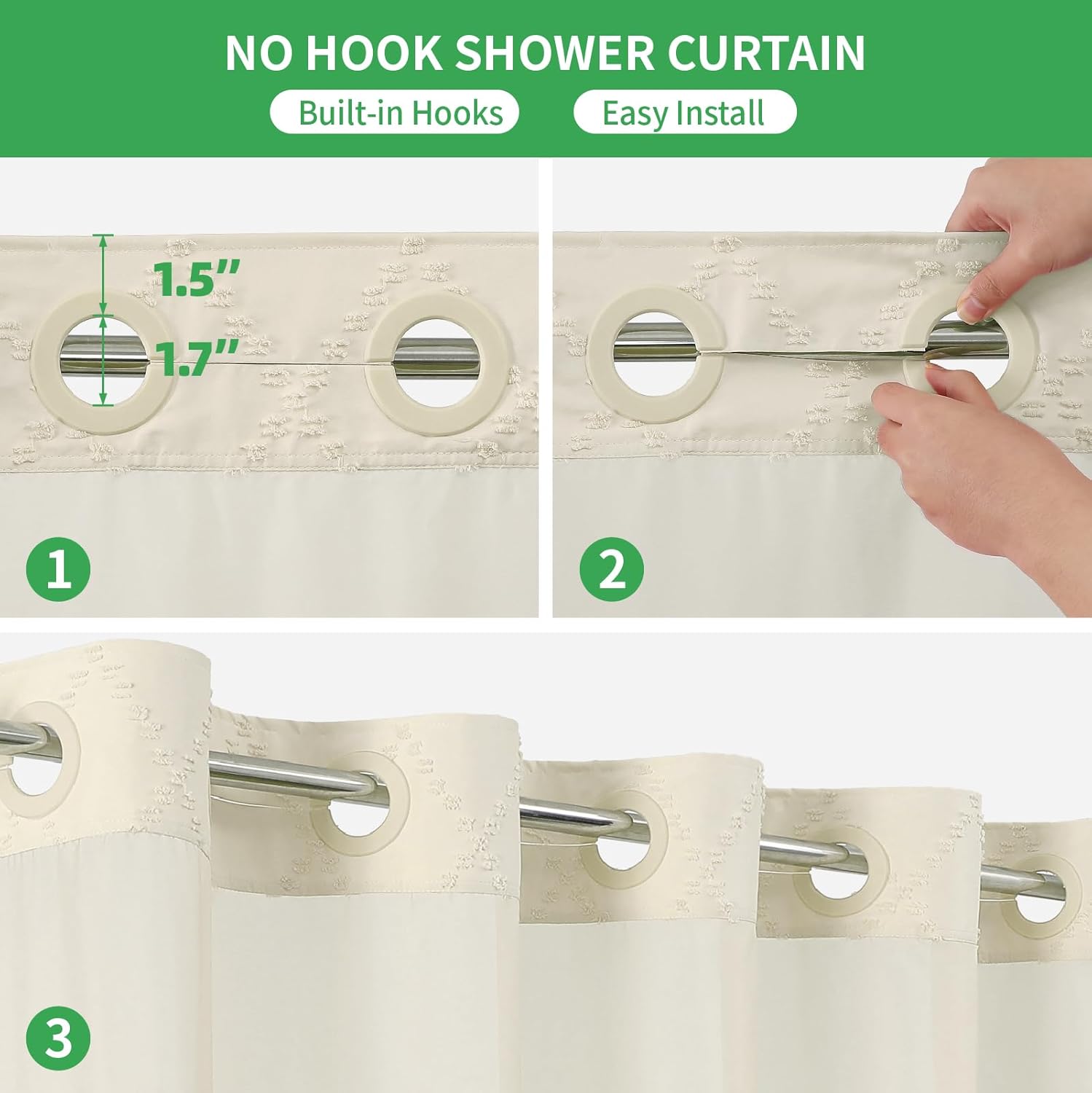 NO HOOK SHOWER CURTAIN

Built-in Hooks

Easy Install

1.5”

1.7”

1

2

3