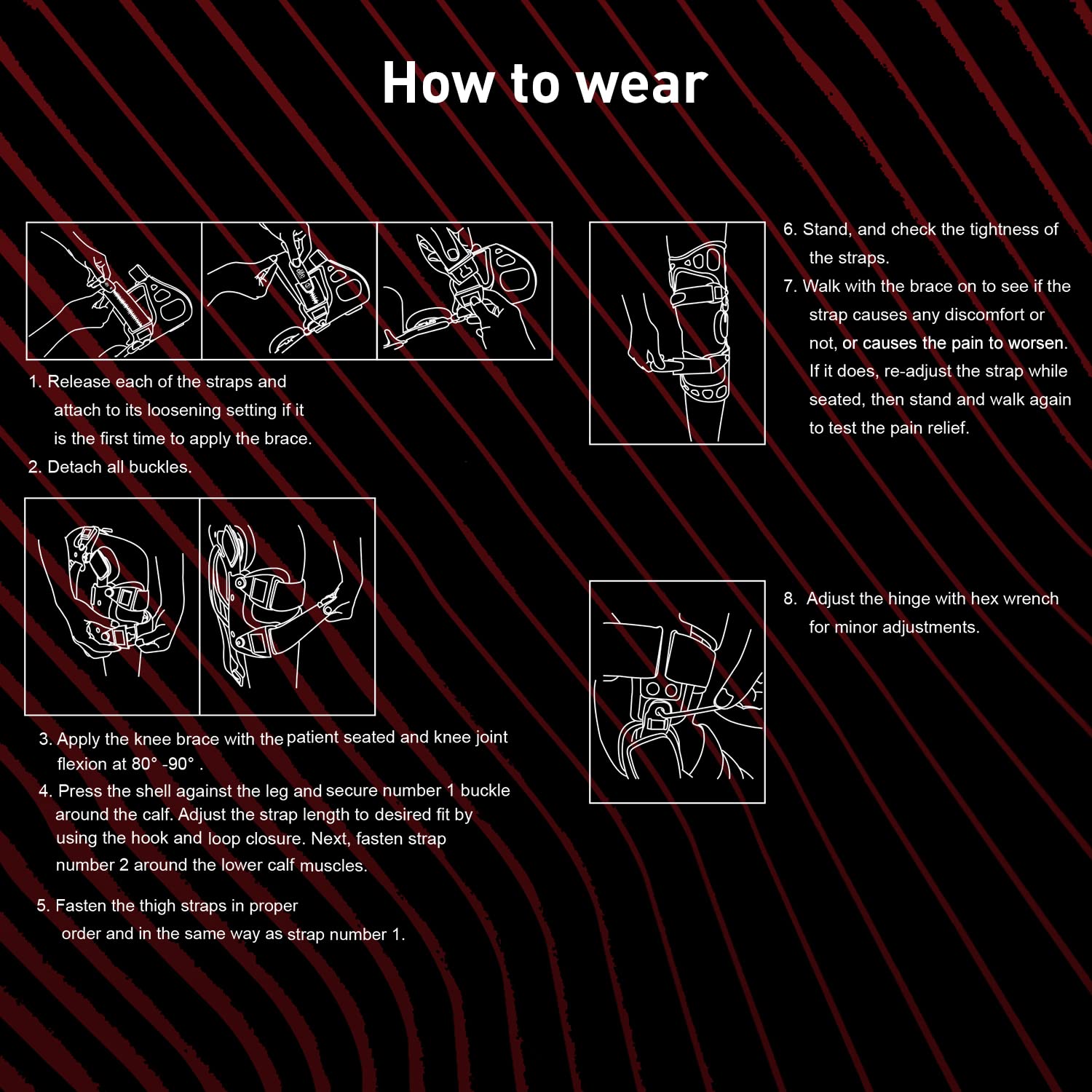 How to wear

1. Release each of the straps and attach to its loosening setting if it is the first time to apply the brace.
2. Detach all buckles.

3. Apply the knee brace with the patient seated and knee joint flexion at 80° -90° .
4. Press the shell against the leg and secure number 1 buckle around the calf. Adjust the strap length to desired fit by using the hook and loop closure. Next, fasten strap number 2 around the lower calf muscles.

5. Fasten the thigh straps in proper order and in the same way as strap number 1.

6. Stand, and check the tightness of the straps.
7. Walk with the brace on to see if the strap causes any discomfort or not, or causes the pain to worsen. If it does, re-adjust the strap while seated, then stand and walk again to test the pain relief.

8. Adjust the hinge with hex wrench for minor adjustments.