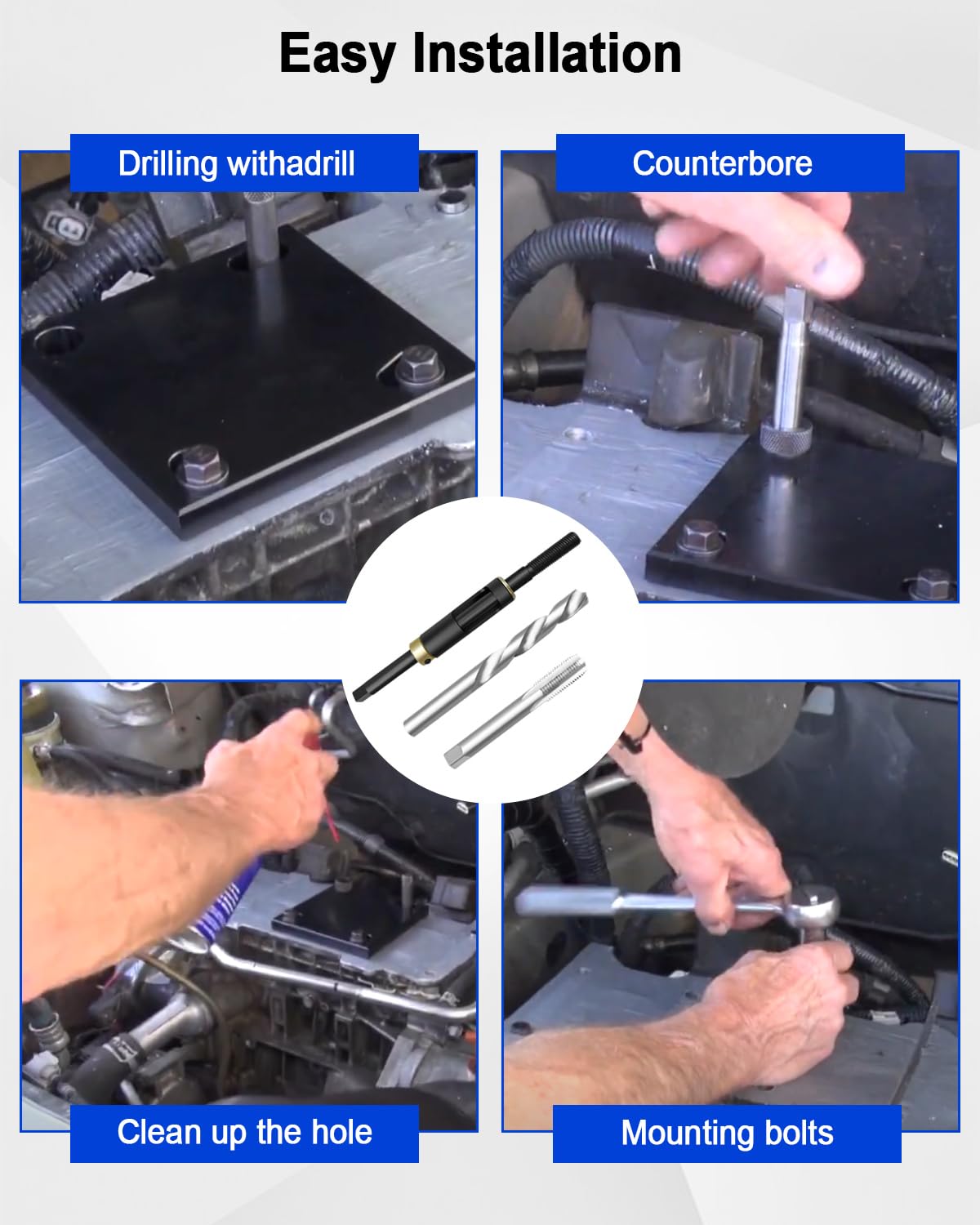 Easy Installation

Drilling withadrill

Counterbore

Clean up the hole

Mounting bolts