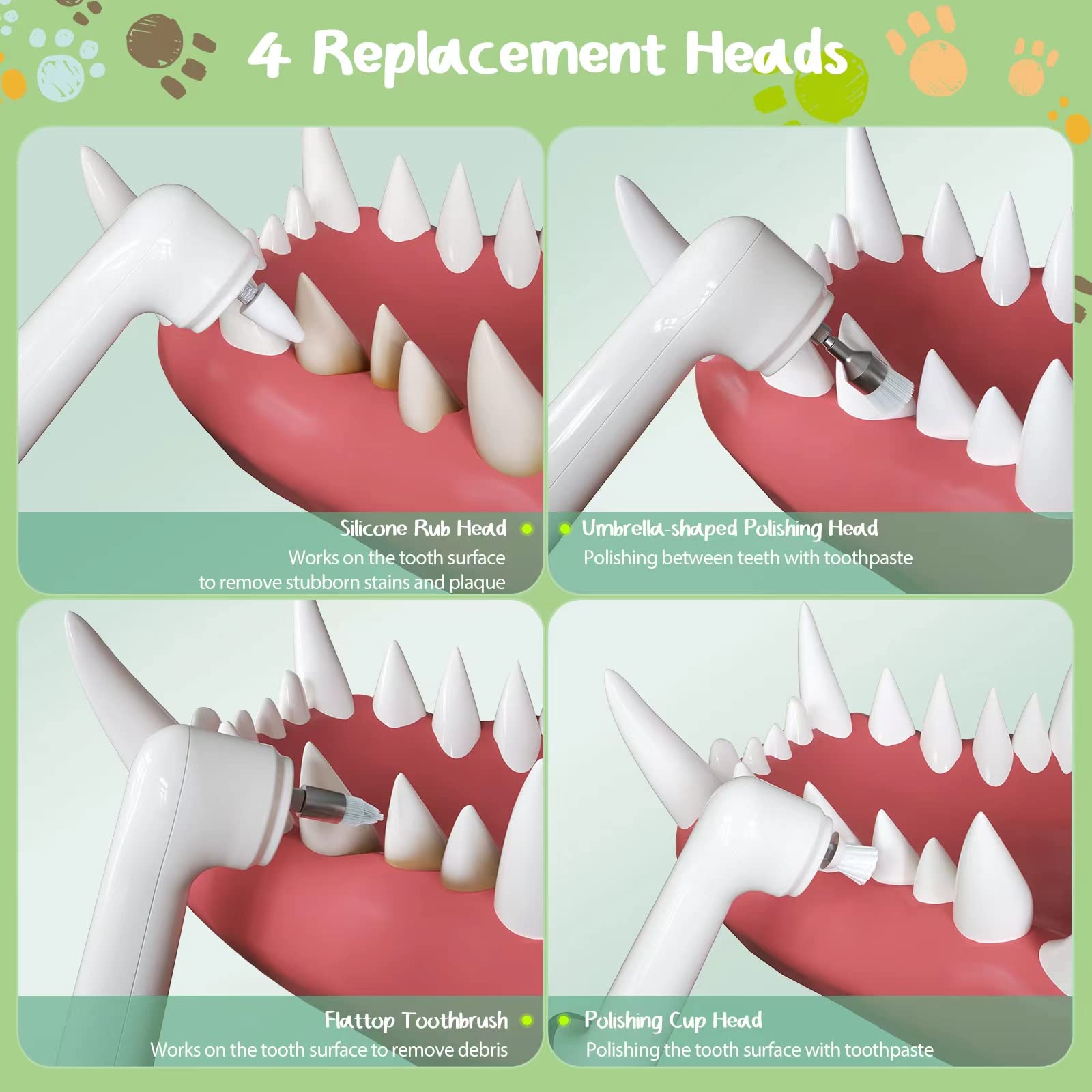 4 Replacement Heads

Silicone Rub Head
Works on the tooth surface to remove stubborn stains and plaque

Umbrella-shaped Polishing Head
Polishing between teeth with toothpaste

Flattop Toothbrush
Works on the tooth surface to remove debris

Polishing Cup Head
Polishing the tooth surface with toothpaste