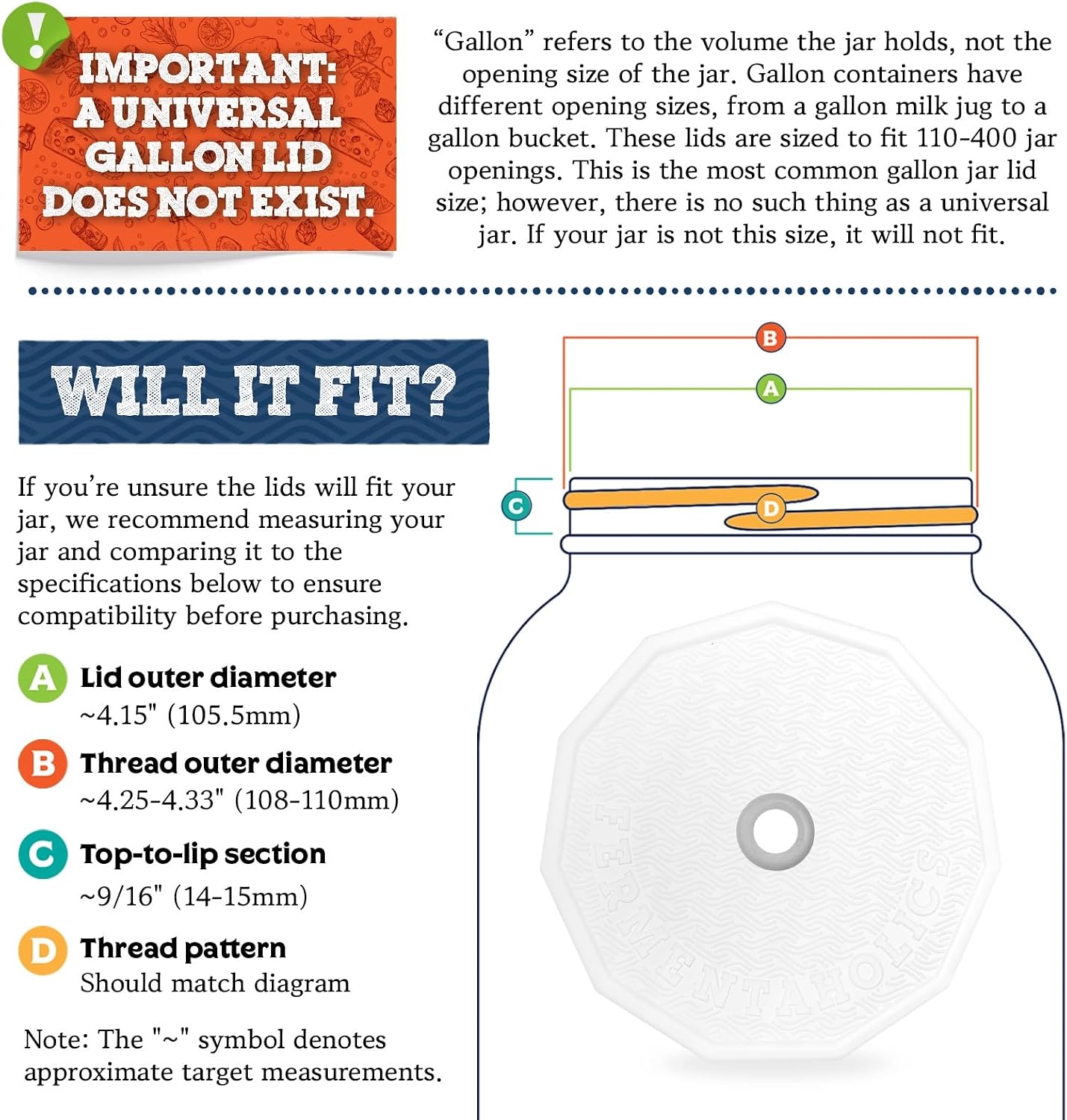 !

IMPORTANT: A UNIVERSAL GALLON LID DOES NOT EXIST.

“Gallon” refers to the volume the jar holds, not the opening size of the jar. Gallon containers have different opening sizes, from a gallon milk jug to a gallon bucket. These lids are sized to fit 110-400 jar openings. This is the most common gallon jar lid size; however, there is no such thing as a universal jar. If your jar is not this size, it will not fit.

WILL IT FIT?

If you’re unsure the lids will fit your jar, we recommend measuring your jar and comparing it to the specifications below to ensure compatibility before purchasing.

A Lid outer diameter
~4.15" (105.5mm)

B Thread outer diameter
~4.25-4.33" (108-110mm)

C Top-to-lip section
~9/16" (14-15mm)

D Thread pattern
Should match diagram

Note: The "~" symbol denotes approximate target measurements.

B

A

C

D

FERMENTAHOLICS