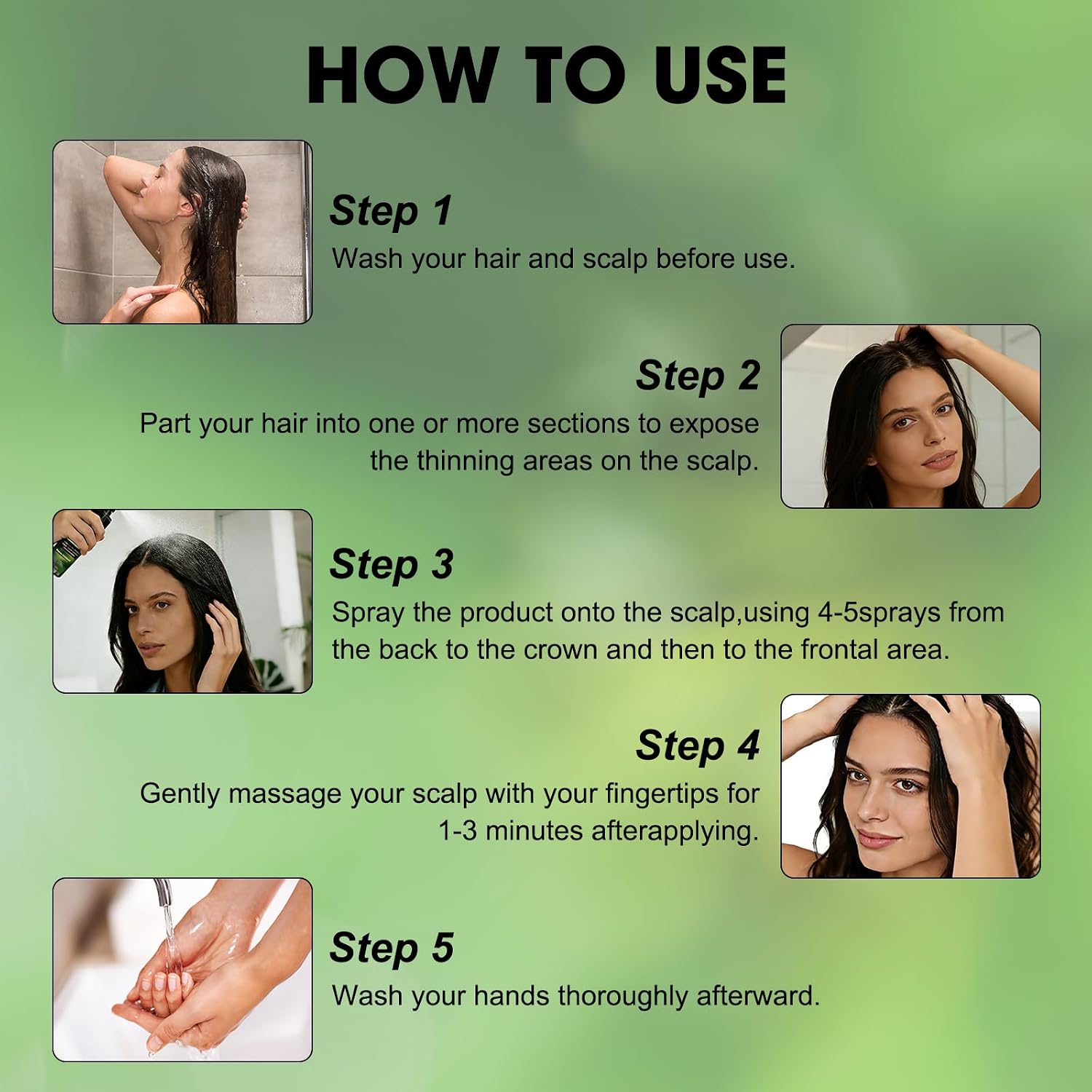 HOW TO USE

Step 1
Wash your hair and scalp before use.

Step 2
Part your hair into one or more sections to expose the thinning areas on the scalp.

Step 3
Spray the product onto the scalp,using 4-5sprays from the back to the crown and then to the frontal area.

Step 4
Gently massage your scalp with your fingertips for 1-3 minutes afterapplying.

Step 5
Wash your hands thoroughly afterward.