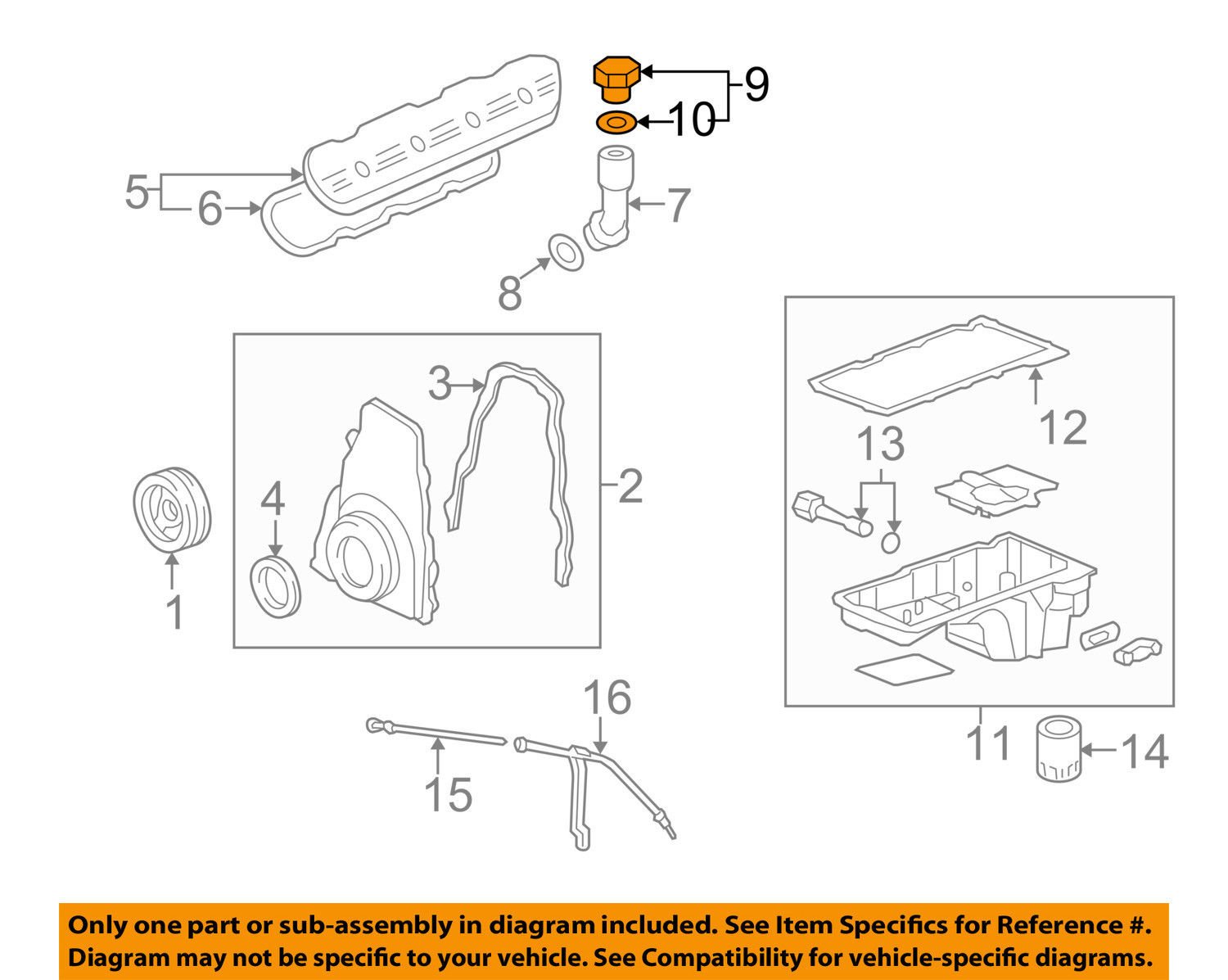 9
10
5
6
7
8
3
2
4
1
12
13
11
14
16
15

Only one part or sub-assembly in diagram included. See Item Specifics for Reference #. Diagram may not be specific to your vehicle. See Compatibility for vehicle-specific diagrams.