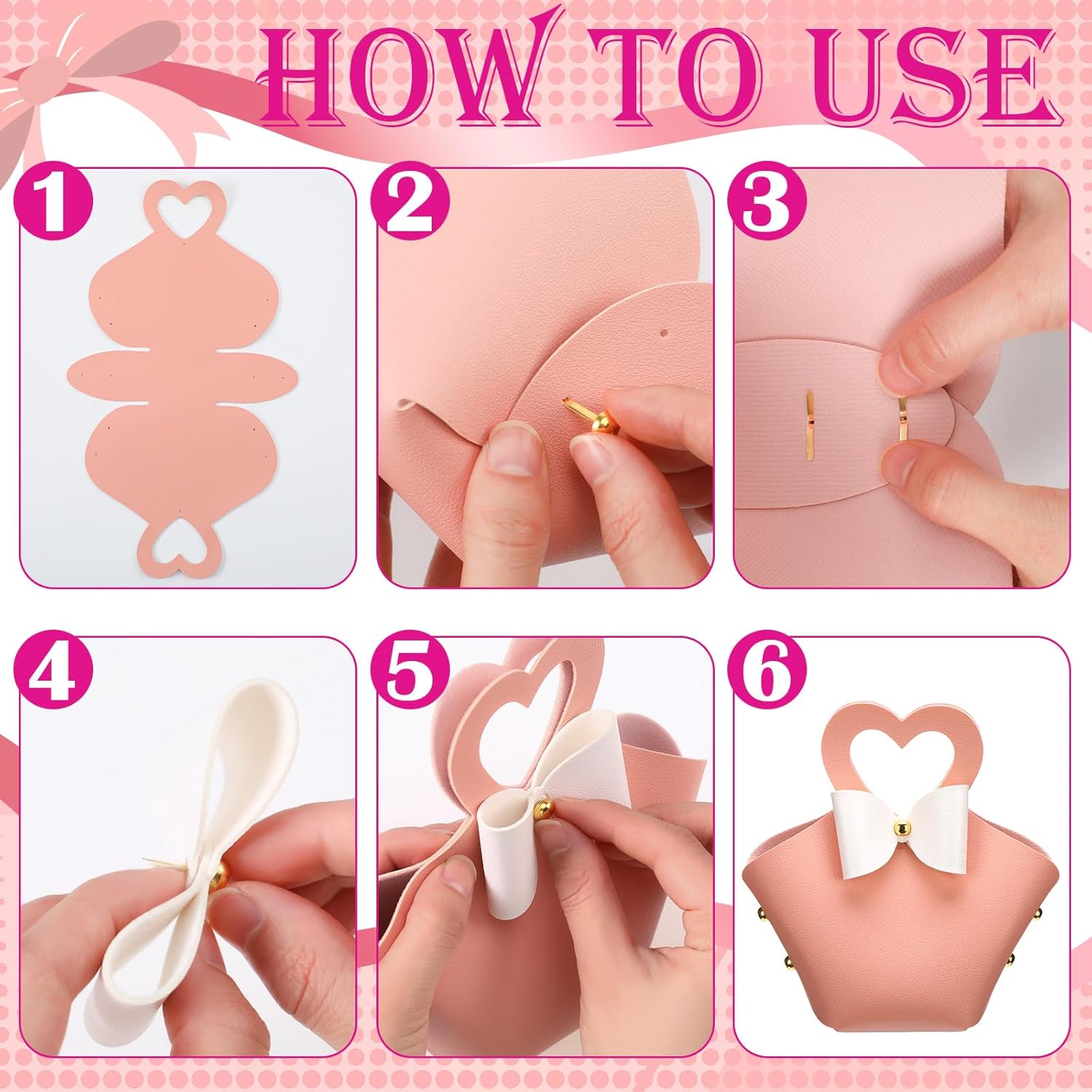 HOW TO USE

1

2

3

4

5

6